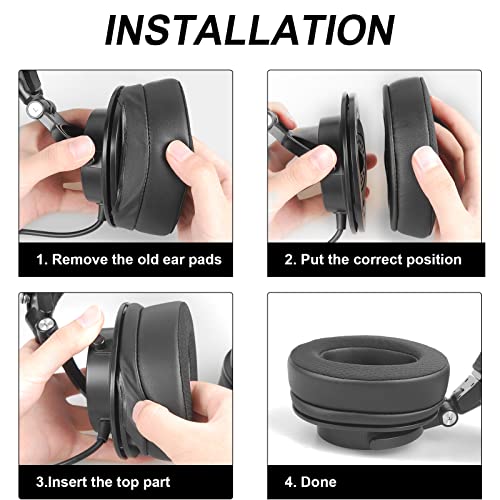 INSTALLATION

1. Remove the old ear pads

2. Put the correct position

3.Insert the top part

4. Done