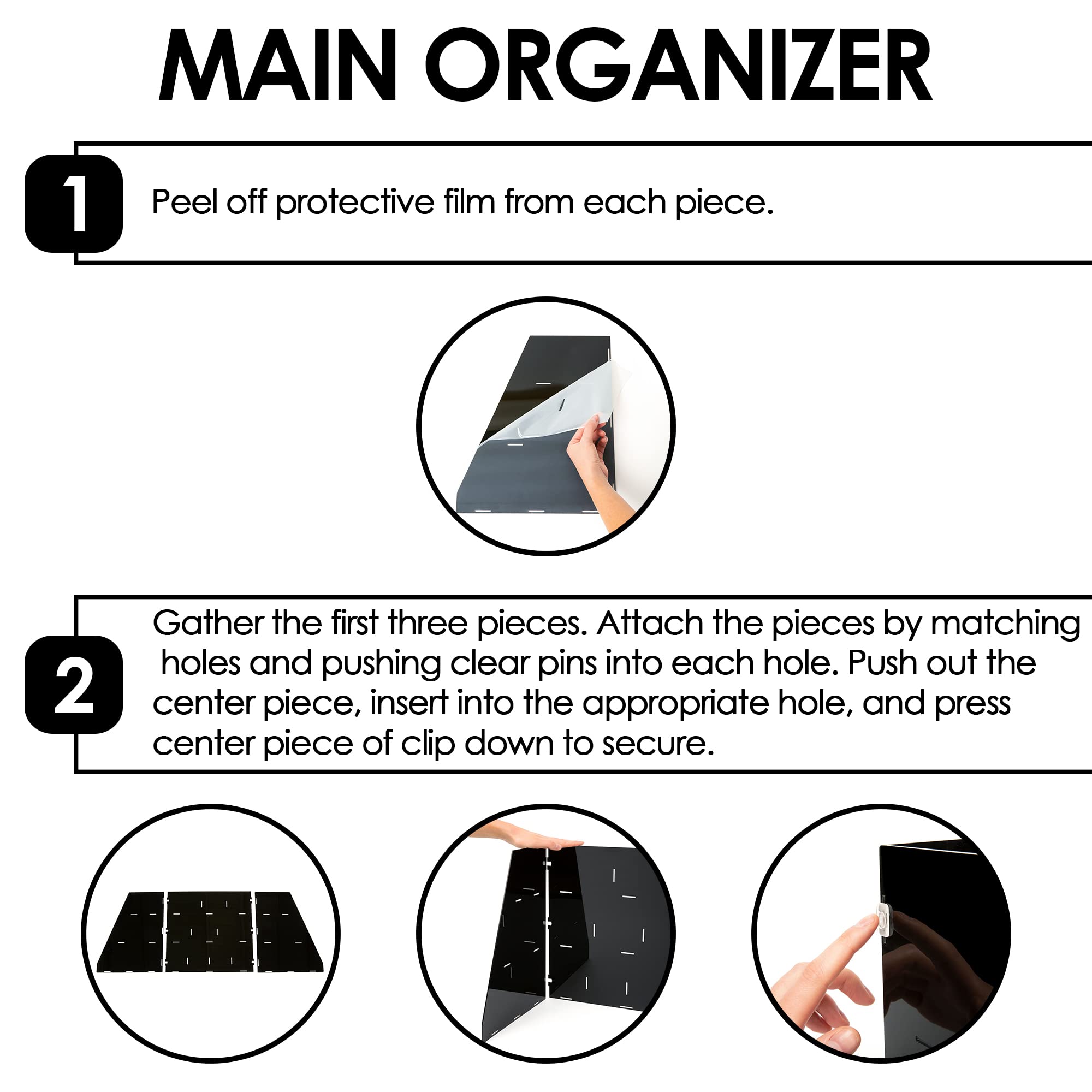 MAIN ORGANIZER

1

Peel off protective film from each piece.

2

Gather the first three pieces. Attach the pieces by matching holes and pushing clear pins into each hole. Push out the center piece, insert into the appropriate hole, and press center piece of clip down to secure.