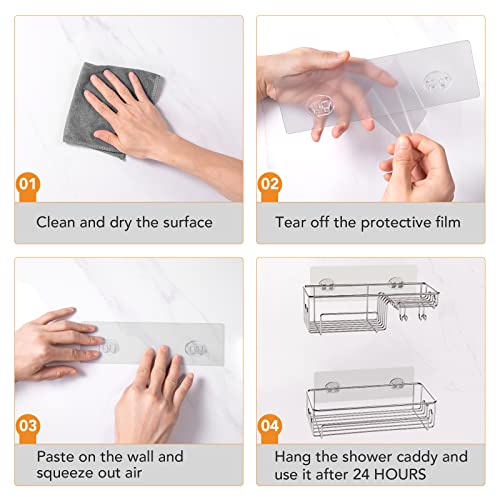 01

Clean and dry the surface

02

Tear off the protective film

03

Paste on the wall and squeeze out air

04

Hang the shower caddy and use it after 24 HOURS