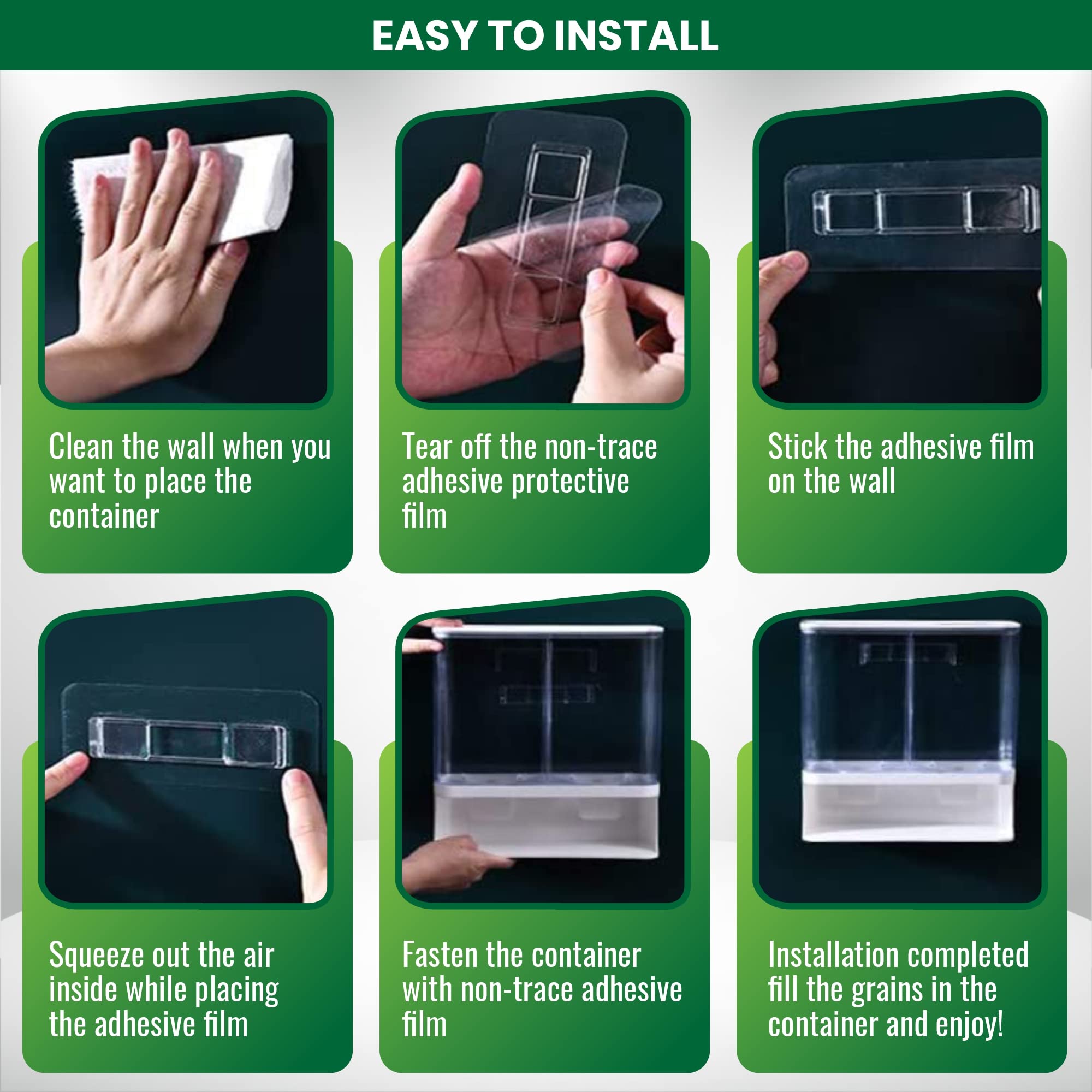 EASY TO INSTALL

Clean the wall when you want to place the container

Tear off the non-trace adhesive protective film

Stick the adhesive film on the wall

Squeeze out the air inside while placing the adhesive film

Fasten the container with non-trace adhesive film

Installation completed fill the grains in the container and enjoy!