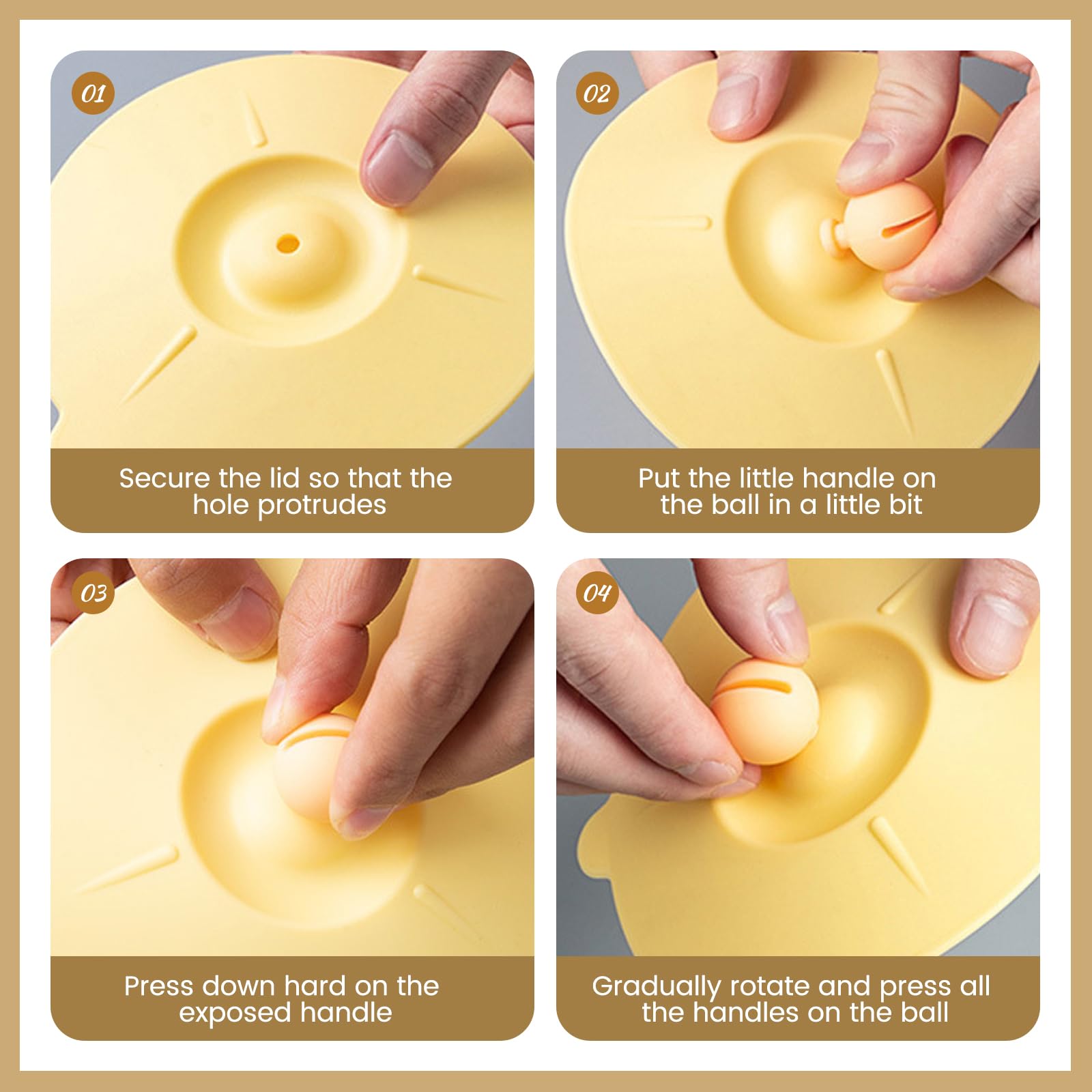 01

Secure the lid so that the hole protrudes

02

Put the little handle on the ball in a little bit

03

Press down hard on the exposed handle

04

Gradually rotate and press all the handles on the ball