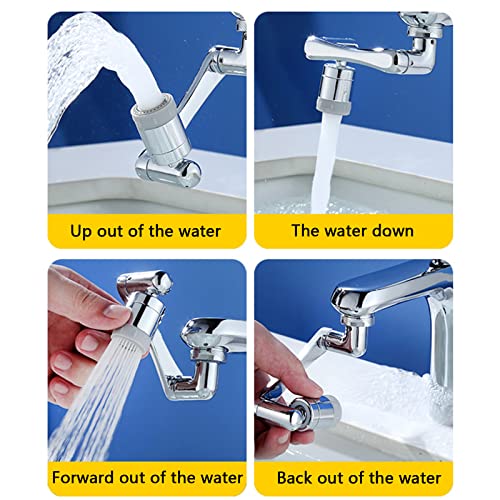 Up out of the water

The water down

Forward out of the water

Back out of the water