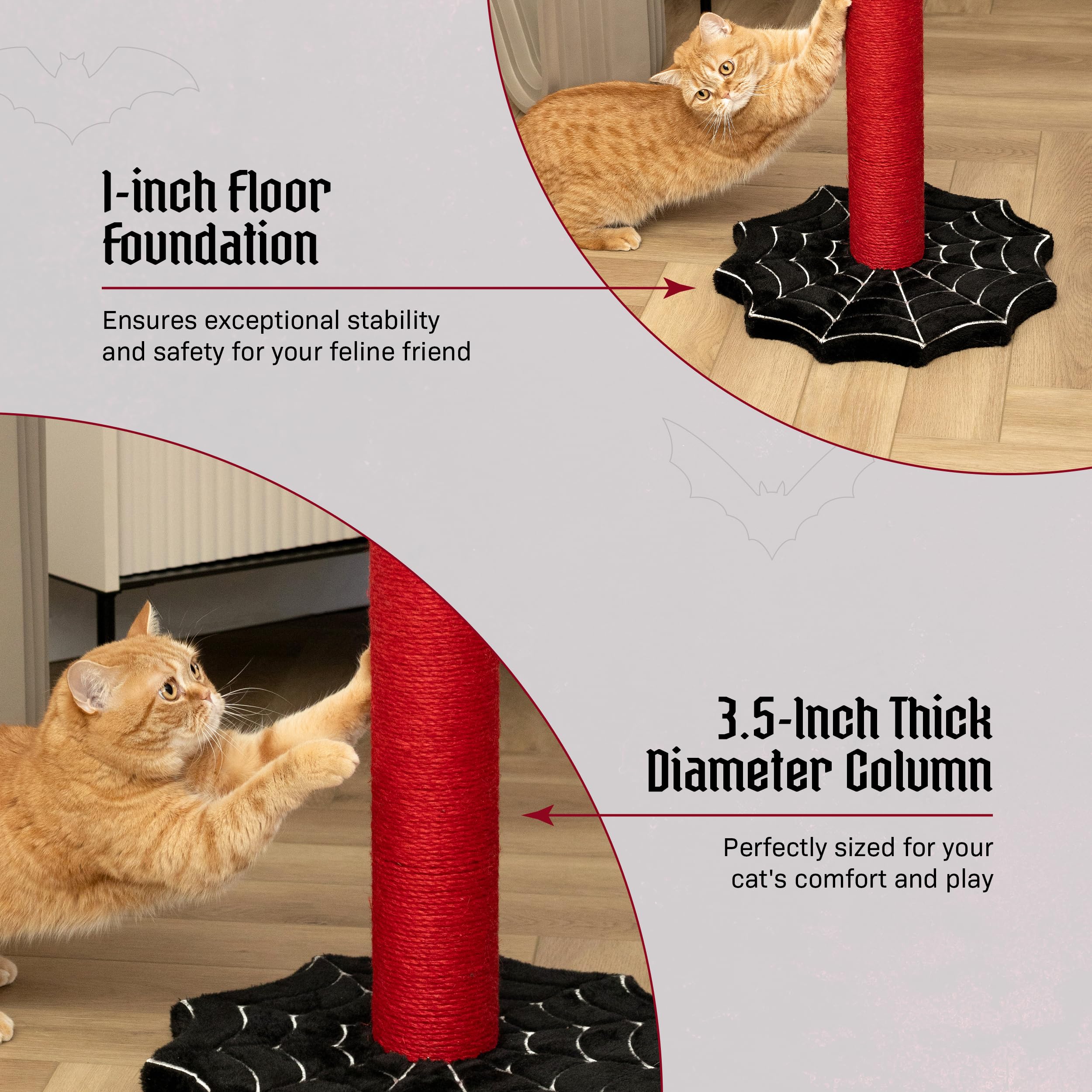 1-inch Floor Foundation

Ensures exceptional stability and safety for your feline friend

3.5-Inch Thick Diameter Column

Perfectly sized for your cat's comfort and play