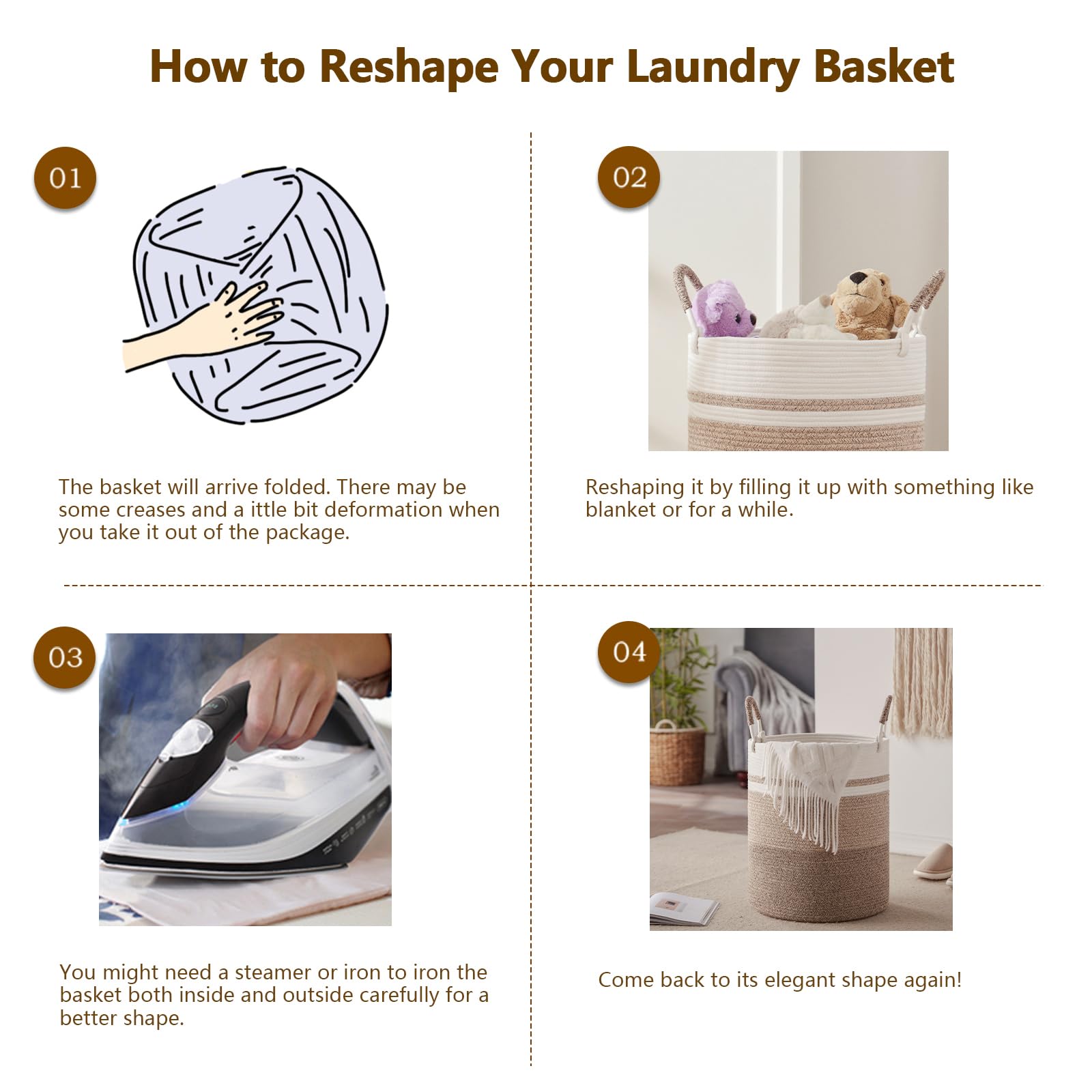 How to Reshape Your Laundry Basket

01

The basket will arrive folded. There may be some creases and a ittle bit deformation when you take it out of the package.

02

Reshaping it by filling it up with something like blanket or for a while.

03

You might need a steamer or iron to iron the basket both inside and outside carefully for a better shape.

04

Come back to its elegant shape again!