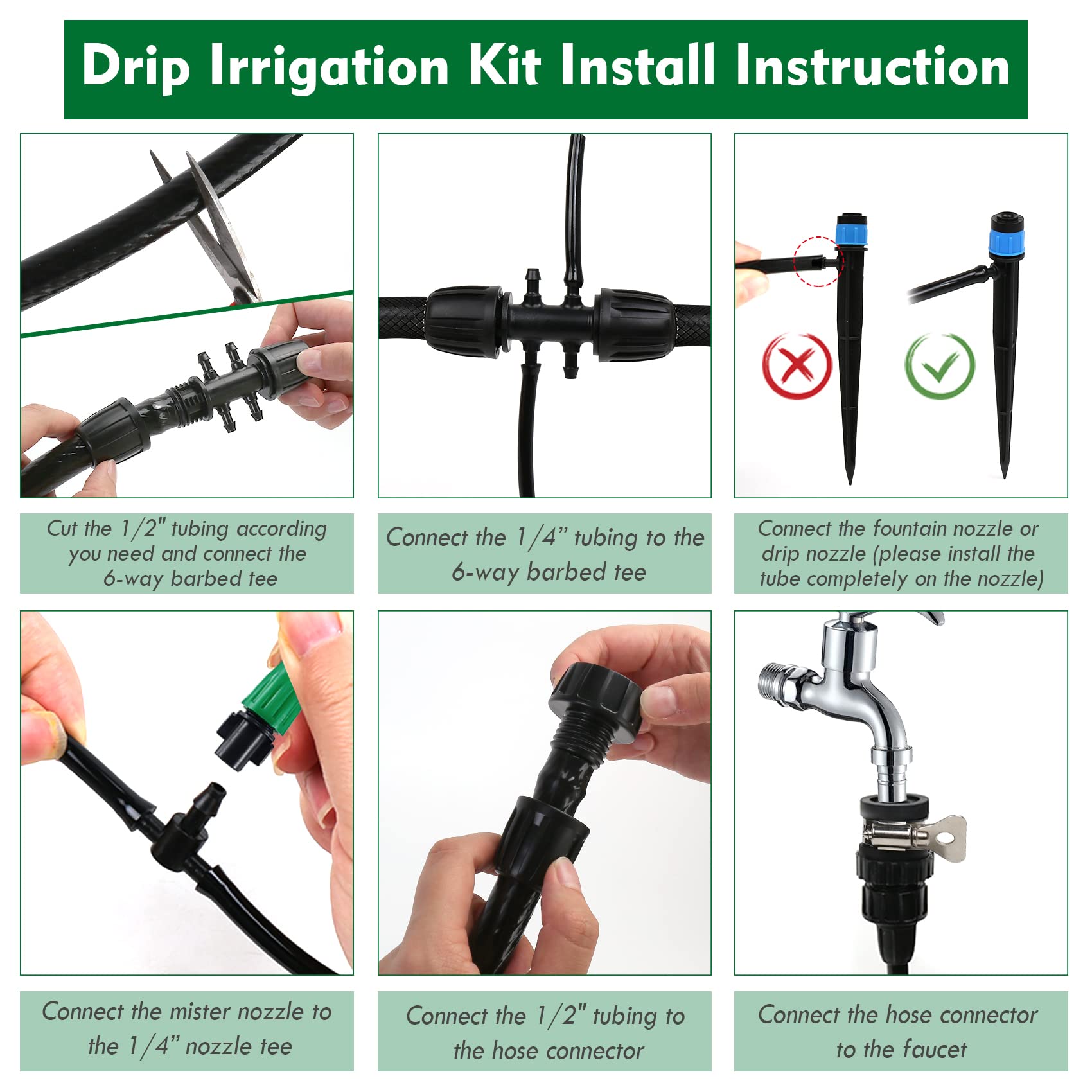 Drip Irrigation Kit Install Instruction

Cut the 1/2" tubing according you need and connect the 6-way barbed tee

Connect the 1/4" tubing to the 6-way barbed tee

Connect the fountain nozzle or drip nozzle (please install the tube completely on the nozzle)

Connect the mister nozzle to the 1/4" nozzle tee

Connect the 1/2" tubing to the hose connector

Connect the hose connector to the faucet