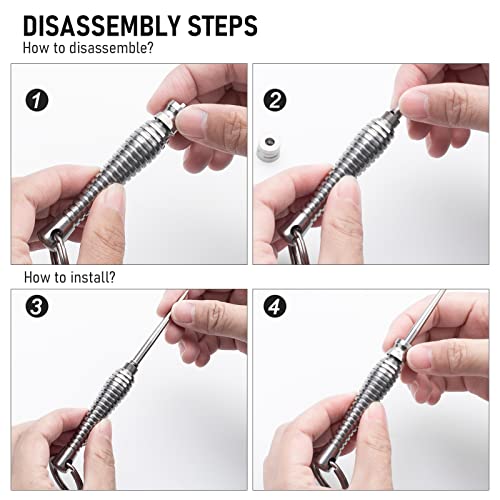 DISASSEMBLY STEPS
How to disassemble?

1

2

How to install?

3

4