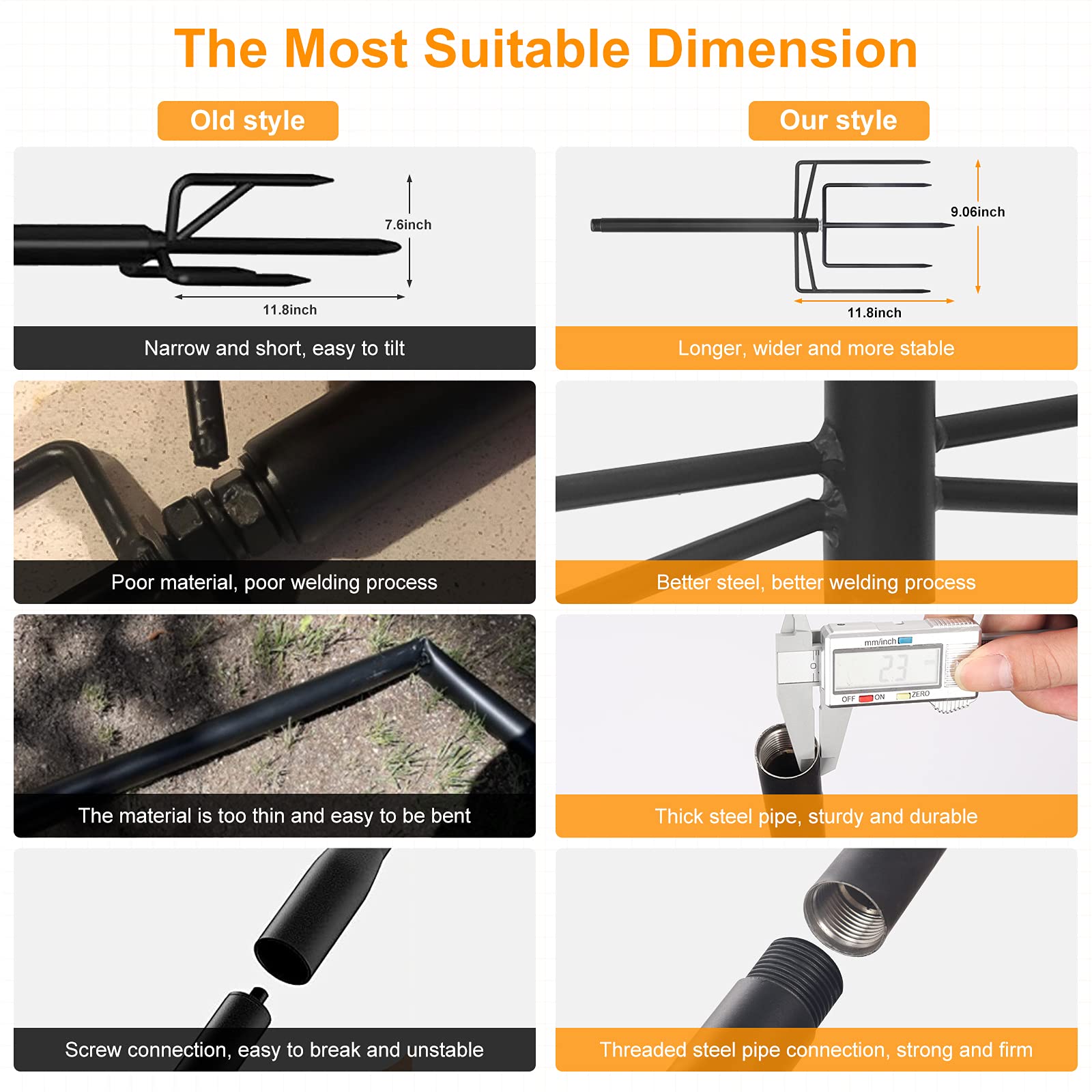 The Most Suitable Dimension

Old style

7.6inch

11.8inch

Narrow and short, easy to tilt

Poor material, poor welding process

The material is too thin and easy to be bent

Screw connection, easy to break and unstable

Our style

9.06inch

11.8inch

Longer, wider and more stable

Better steel, better welding process

mm/inch

23

OFF ON ZERO

Thick steel pipe, sturdy and durable

Threaded steel pipe connection, strong and firm