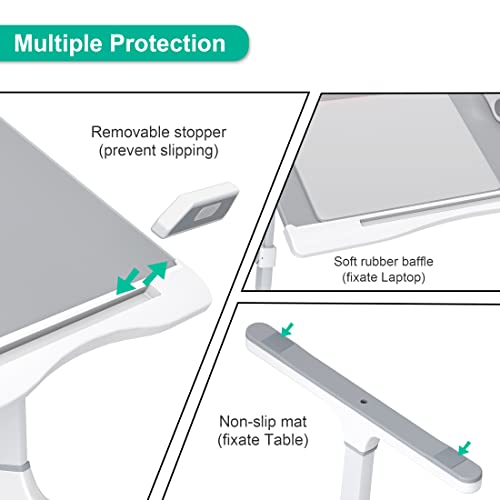 Multiple Protection

Removable stopper
(prevent slipping)

Soft rubber baffle
(fixate Laptop)

Non-slip mat
(fixate Table)