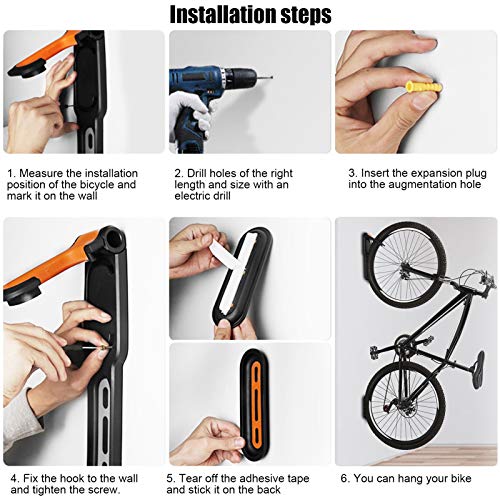 Installation steps

1. Measure the installation position of the bicycle and mark it on the wall

2. Drill holes of the right length and size with an electric drill

3. Insert the expansion plug into the augmentation hole

4. Fix the hook to the wall and tighten the screw.

5. Tear off the adhesive tape and stick it on the back

6. You can hang your bike