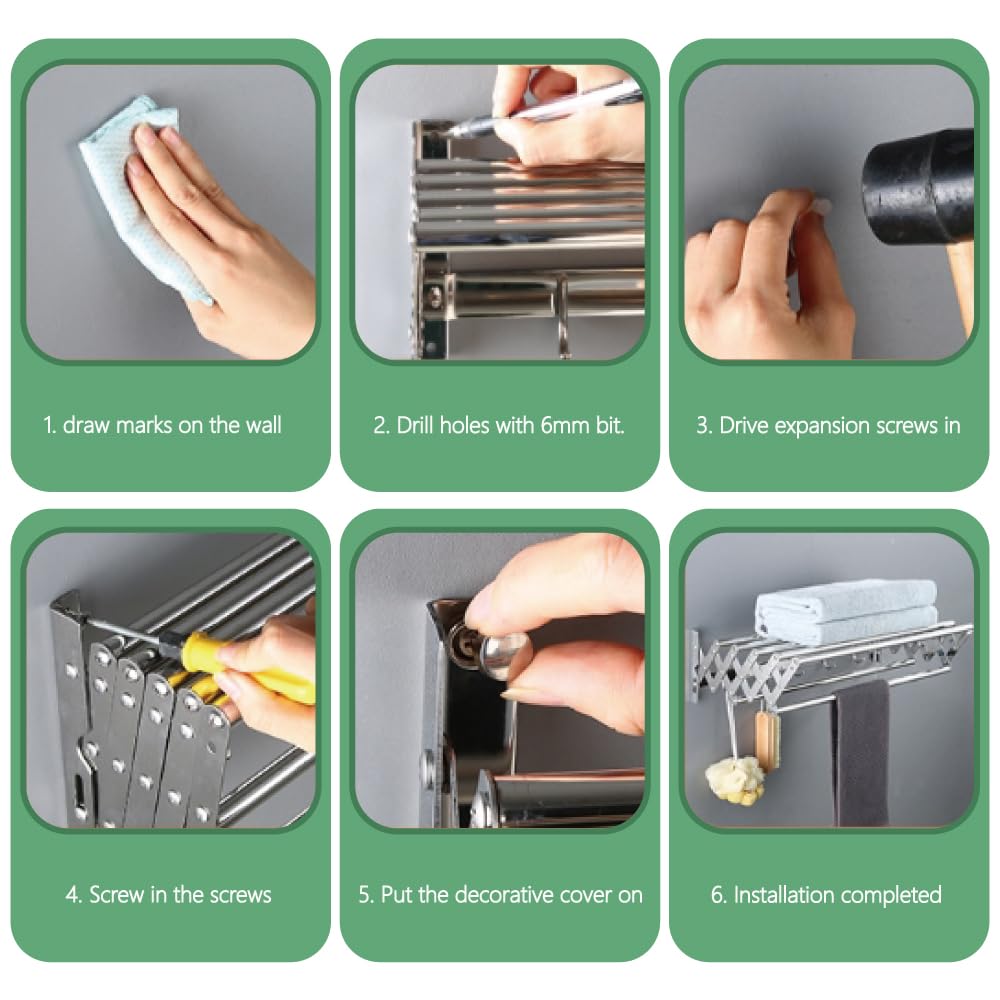 1. draw marks on the wall

2. Drill holes with 6mm bit.

3. Drive expansion screws in

4. Screw in the screws

5. Put the decorative cover on

6. Installation completed