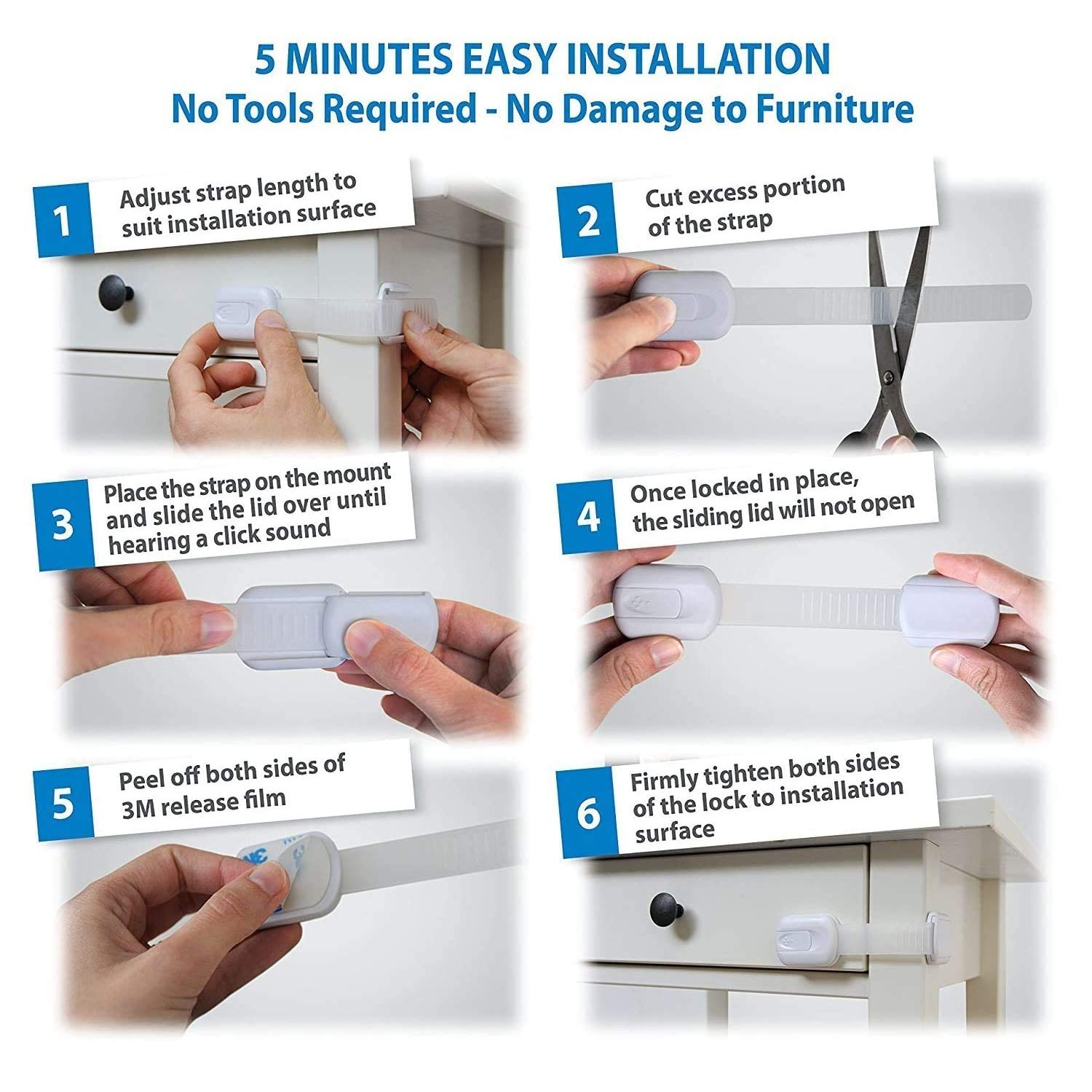 5 MINUTES EASY INSTALLATION
No Tools Required - No Damage to Furniture

1 Adjust strap length to suit installation surface

2 Cut excess portion of the strap

3 Place the strap on the mount and slide the lid over until hearing a click sound

4 Once locked in place, the sliding lid will not open

5 Peel off both sides of 3M release film

6 Firmly tighten both sides of the lock to installation surface