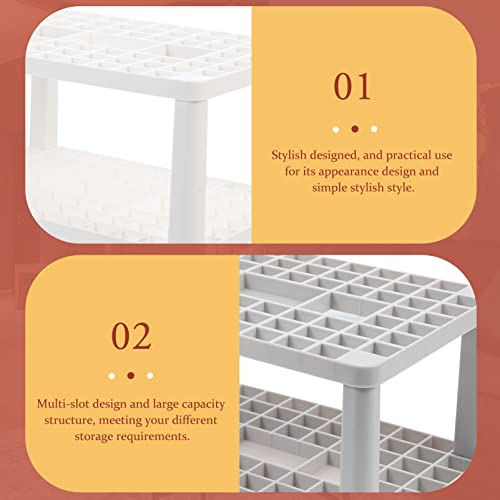 01

Stylish designed, and practical use for its appearance design and simple stylish style.

02

Multi-slot design and large capacity structure, meeting your different storage requirements.