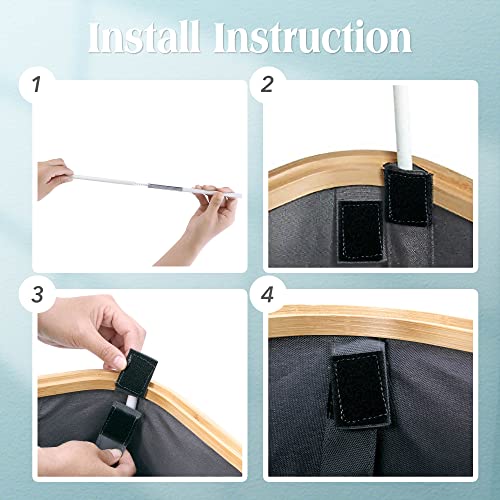 Install Instruction

1

2

3

4