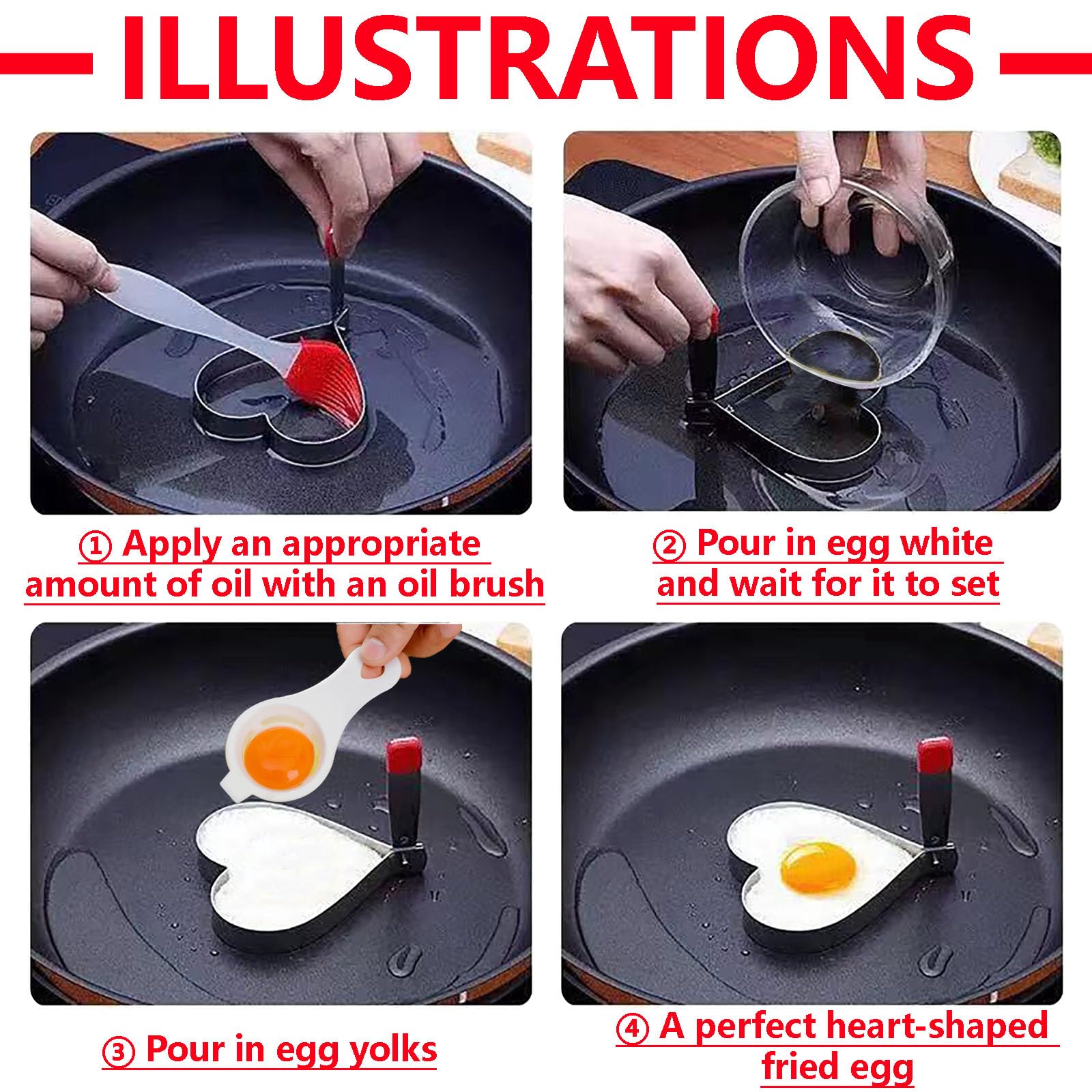 ILLUSTRATIONS

① Apply an appropriate amount of oil with an oil brush

② Pour in egg white and wait for it to set

③ Pour in egg yolks

④ A perfect heart-shaped fried egg