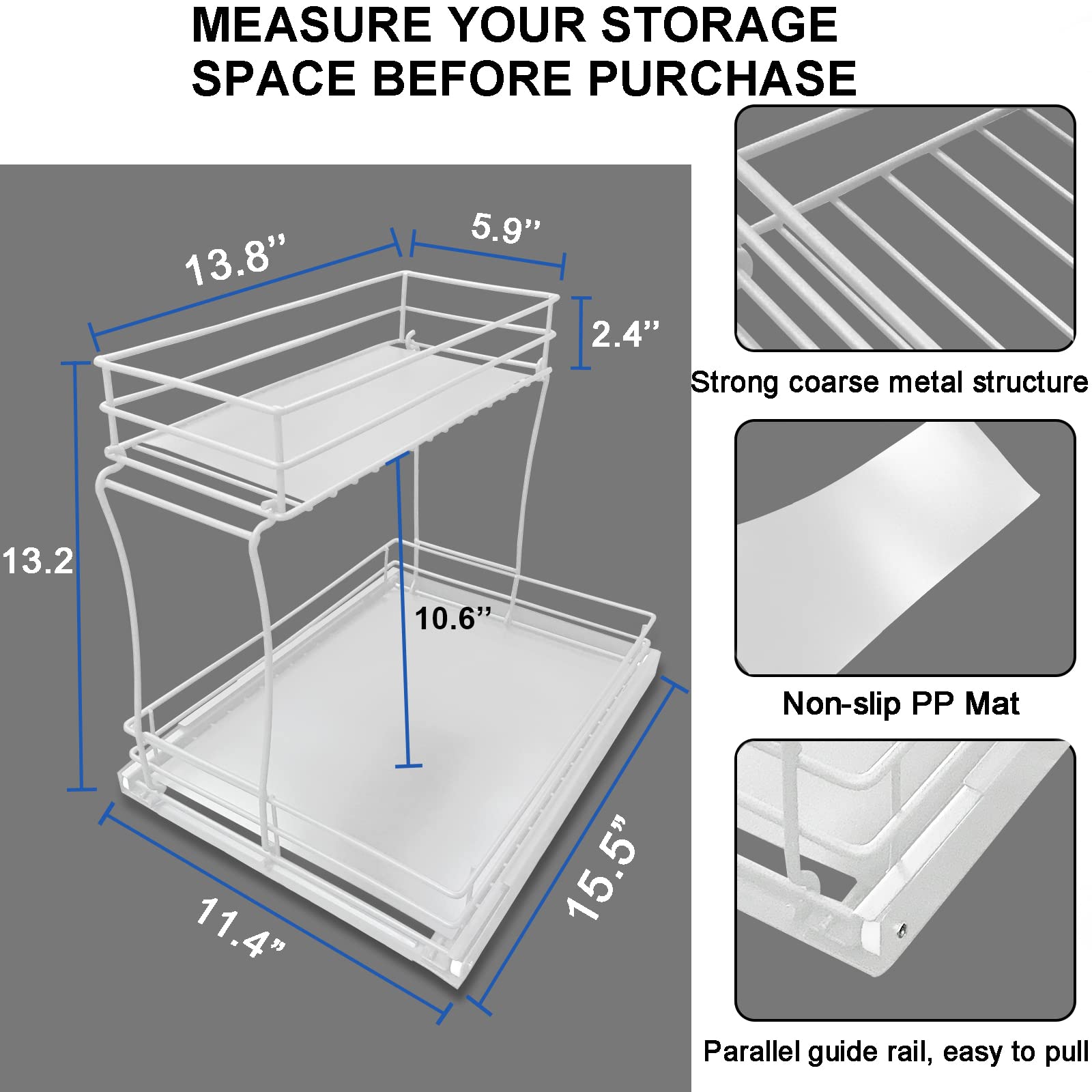 MEASURE YOUR STORAGE SPACE BEFORE PURCHASE

13.8”

5.9”

2.4”

13.2

10.6”

11.4”

15.5”

Strong coarse metal structure

Non-slip PP Mat

Parallel guide rail, easy to pull