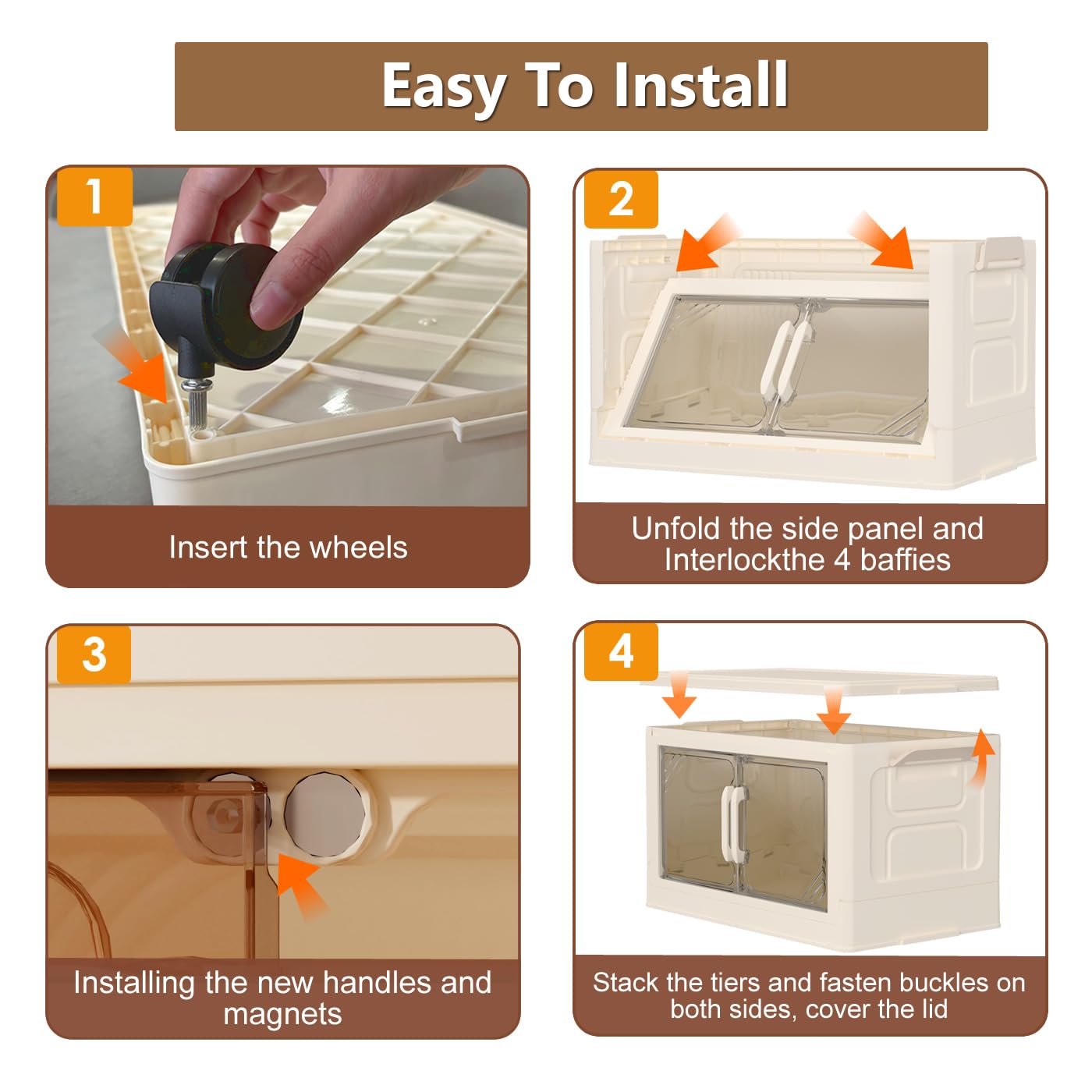 Easy To Install

1

Insert the wheels

2

Unfold the side panel and Interlockthe 4 baffies

3

Installing the new handles and magnets

4

Stack the tiers and fasten buckles on both sides, cover the lid