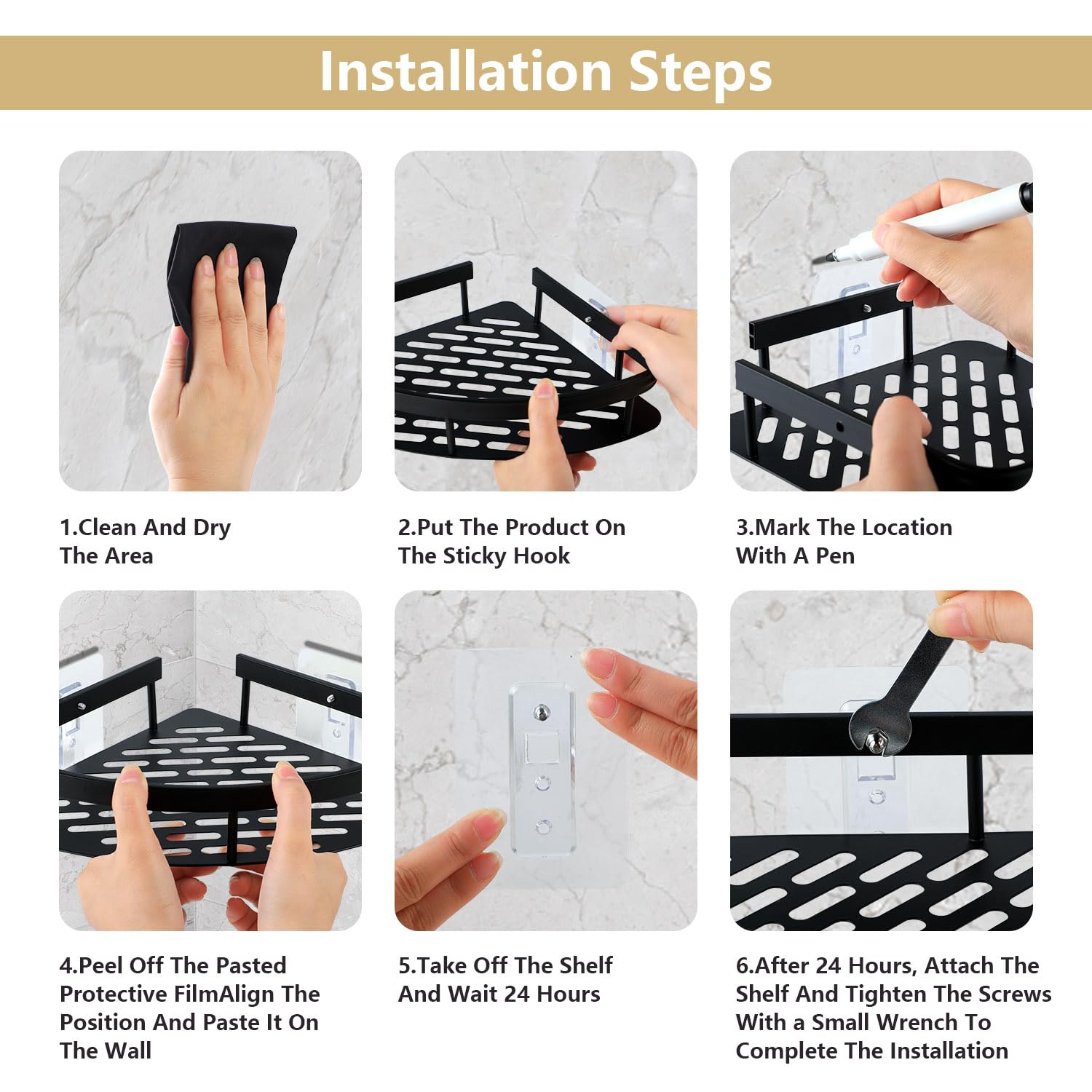 Installation Steps

1.Clean And Dry The Area

2.Put The Product On The Sticky Hook

3.Mark The Location With A Pen

4.Peel Off The Pasted Protective FilmAlign The Position And Paste It On The Wall

5.Take Off The Shelf And Wait 24 Hours

6.After 24 Hours, Attach The Shelf And Tighten The Screws With a Small Wrench To Complete The Installation