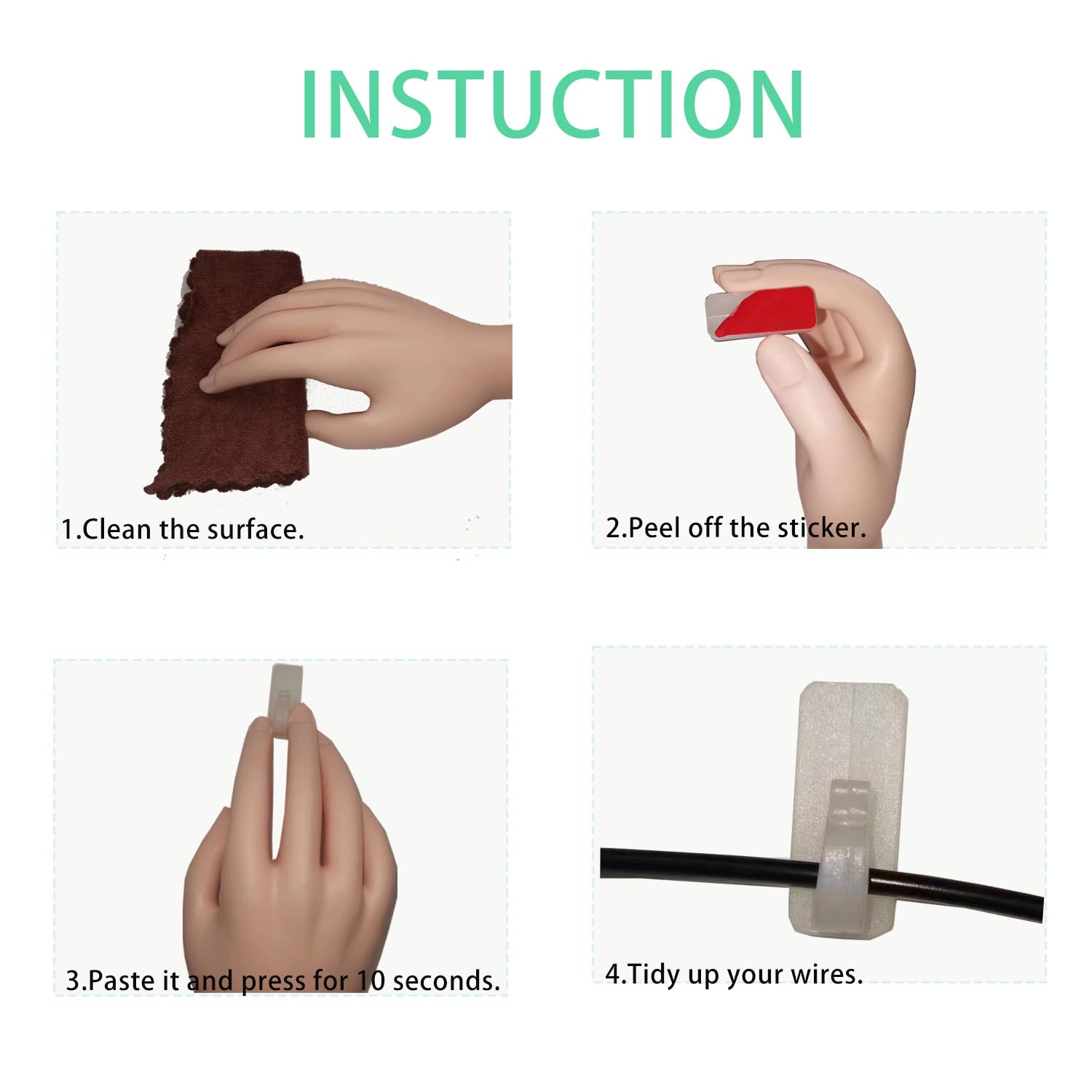 INSTUCTION

1.Clean the surface.

2.Peel off the sticker.

3.Paste it and press for 10 seconds.

4.Tidy up your wires.