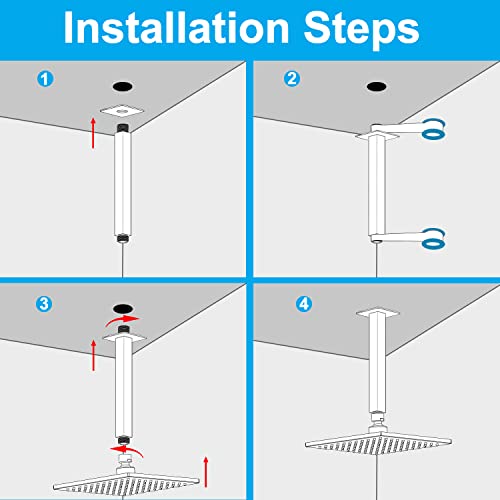 Installation Steps

1

2

3

4