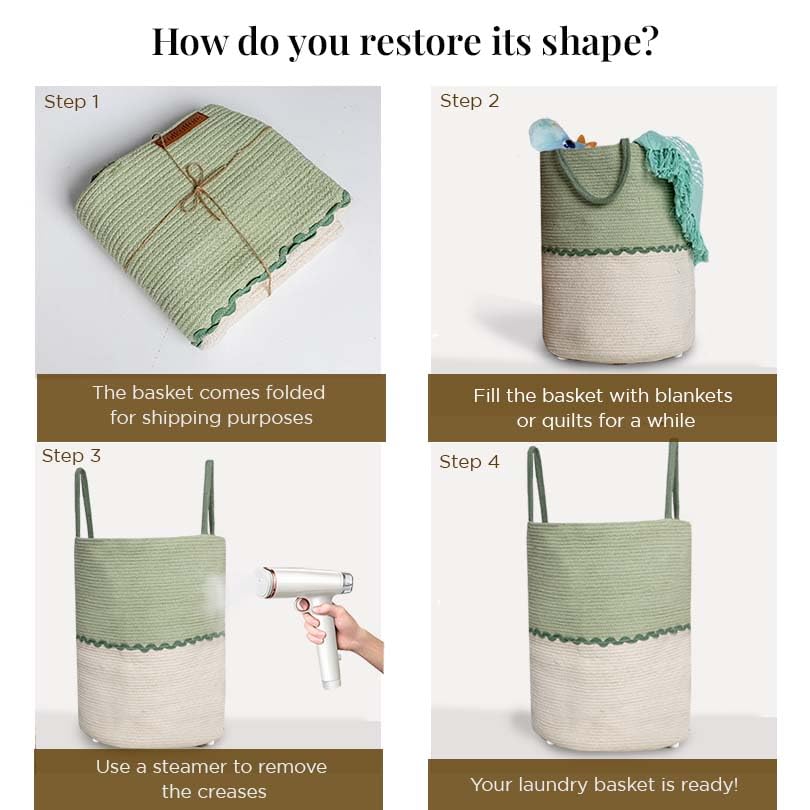 How do you restore its shape?

Step 1

The basket comes folded for shipping purposes

Step 2

Fill the basket with blankets or quilts for a while

Step 3

Use a steamer to remove the creases

Step 4

Your laundry basket is ready!