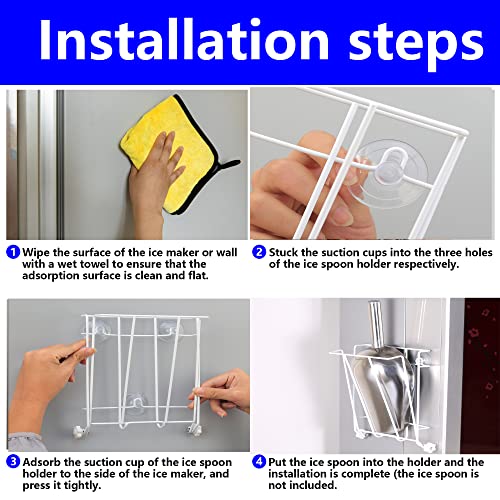 Installation steps

1 Wipe the surface of the ice maker or wall with a wet towel to ensure that the adsorption surface is clean and flat.

2 Stuck the suction cups into the three holes of the ice spoon holder respectively.

3 Adsorb the suction cup of the ice spoon holder to the side of the ice maker, and press it tightly.

4 Put the ice spoon into the holder and the installation is complete (the ice spoon is not included.