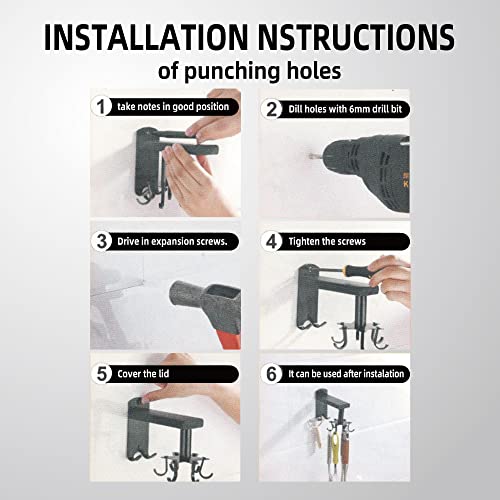 INSTALLATION NSTRUCTIONS
of punching holes

1 take notes in good position

2 Dill holes with 6mm drill bit

3 Drive in expansion screws.

4 Tighten the screws

5 Cover the lid

6 It can be used after instalation