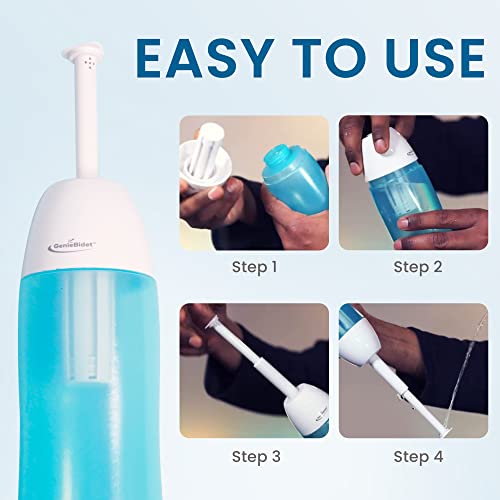 EASY TO USE

GenieBidet

Step 1

Step 2

Step 3

Step 4