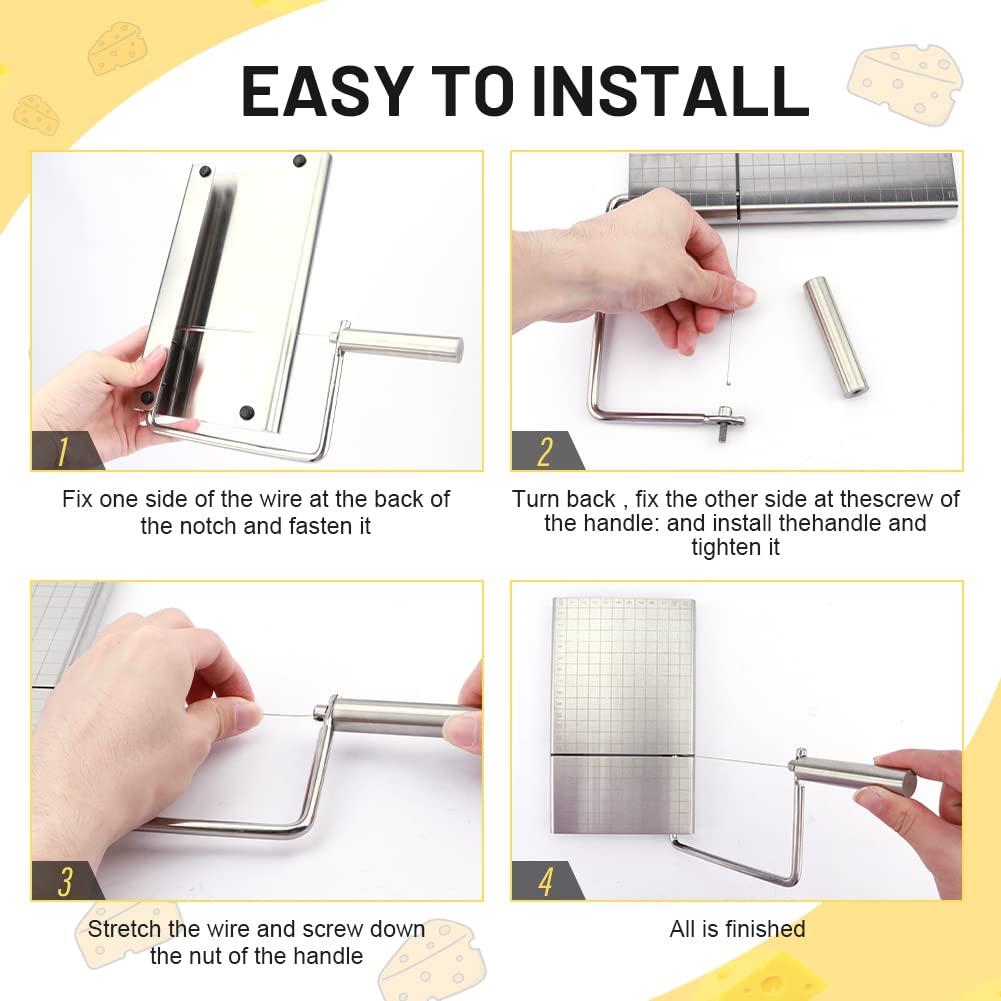 EASY TO INSTALL

1

Fix one side of the wire at the back of the notch and fasten it

2

Turn back , fix the other side at thescrew of the handle: and install thehandle and tighten it

3

Stretch the wire and screw down the nut of the handle

4

All is finished