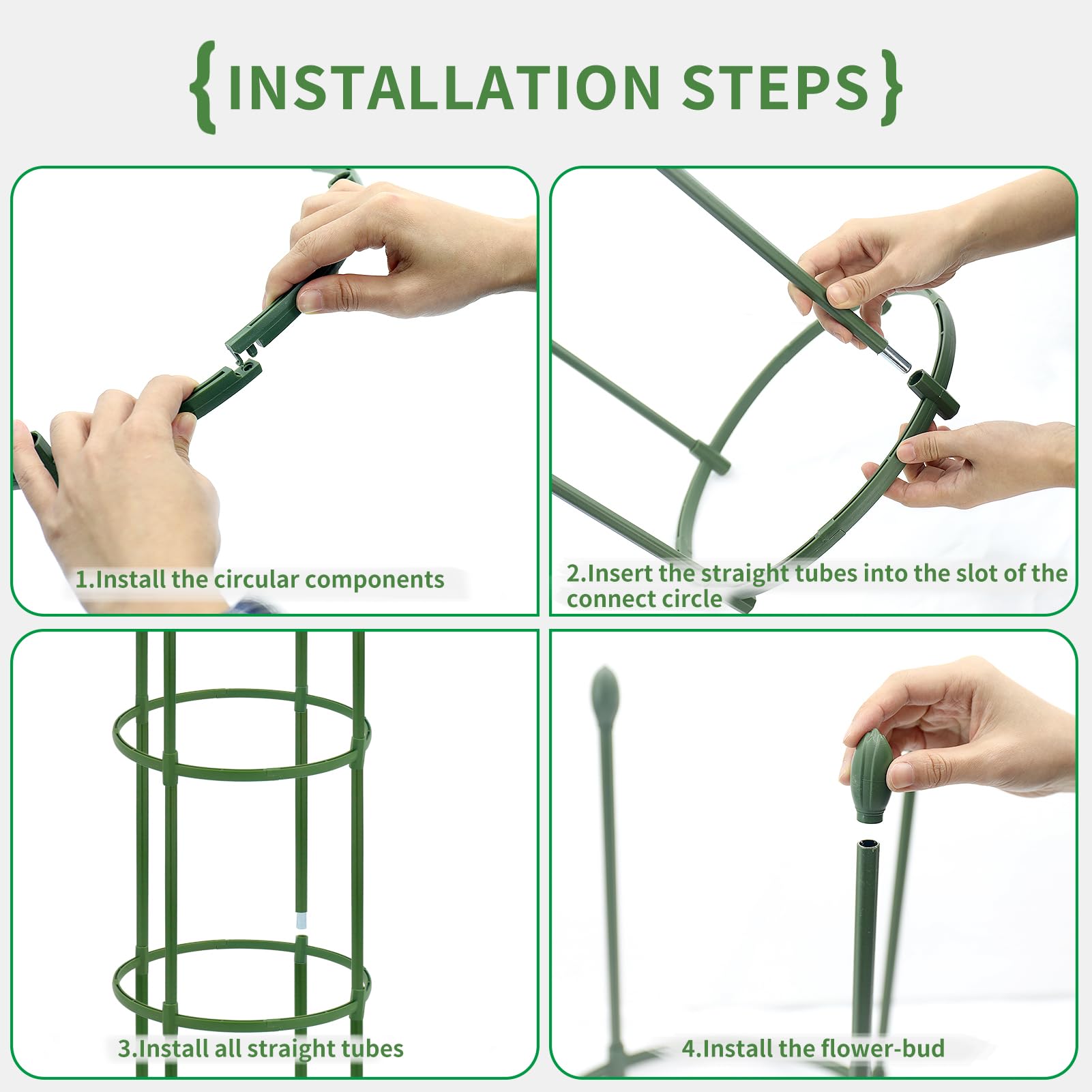 {INSTALLATION STEPS}

1.Install the circular components

2.Insert the straight tubes into the slot of the connect circle

3.Install all straight tubes

4.Install the flower-bud