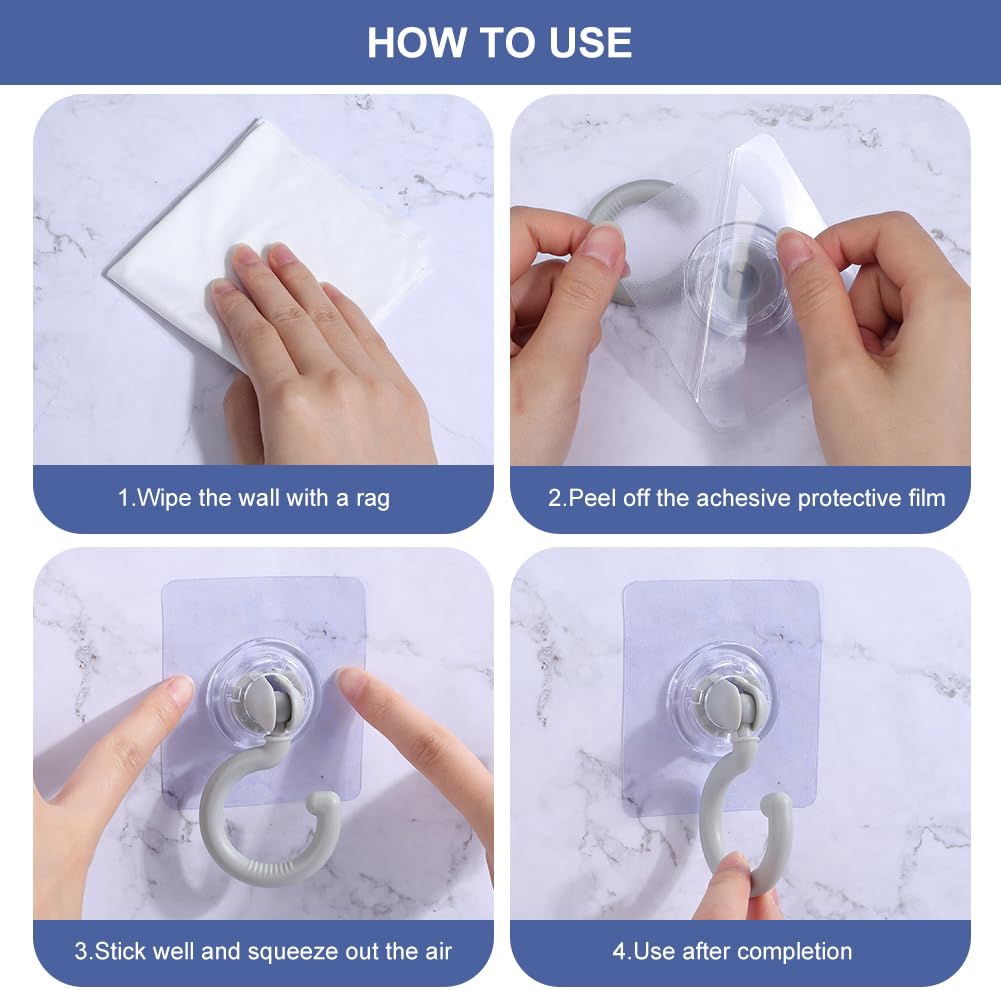 HOW TO USE

1.Wipe the wall with a rag

2.Peel off the achesive protective film

3.Stick well and squeeze out the air

4.Use after completion