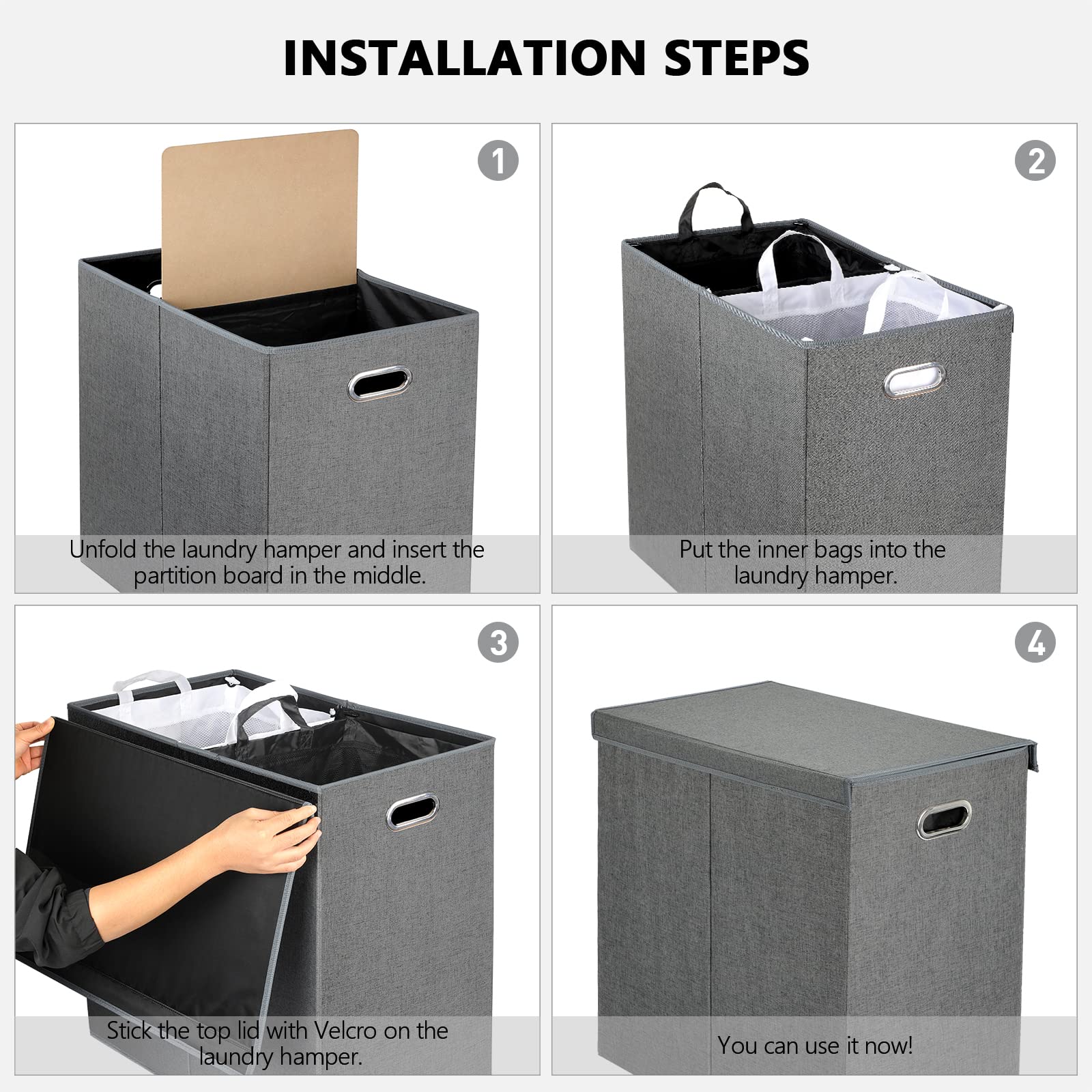 INSTALLATION STEPS

1

Unfold the laundry hamper and insert the partition board in the middle.

2

Put the inner bags into the laundry hamper.

3

Stick the top lid with Velcro on the laundry hamper.

4

You can use it now!