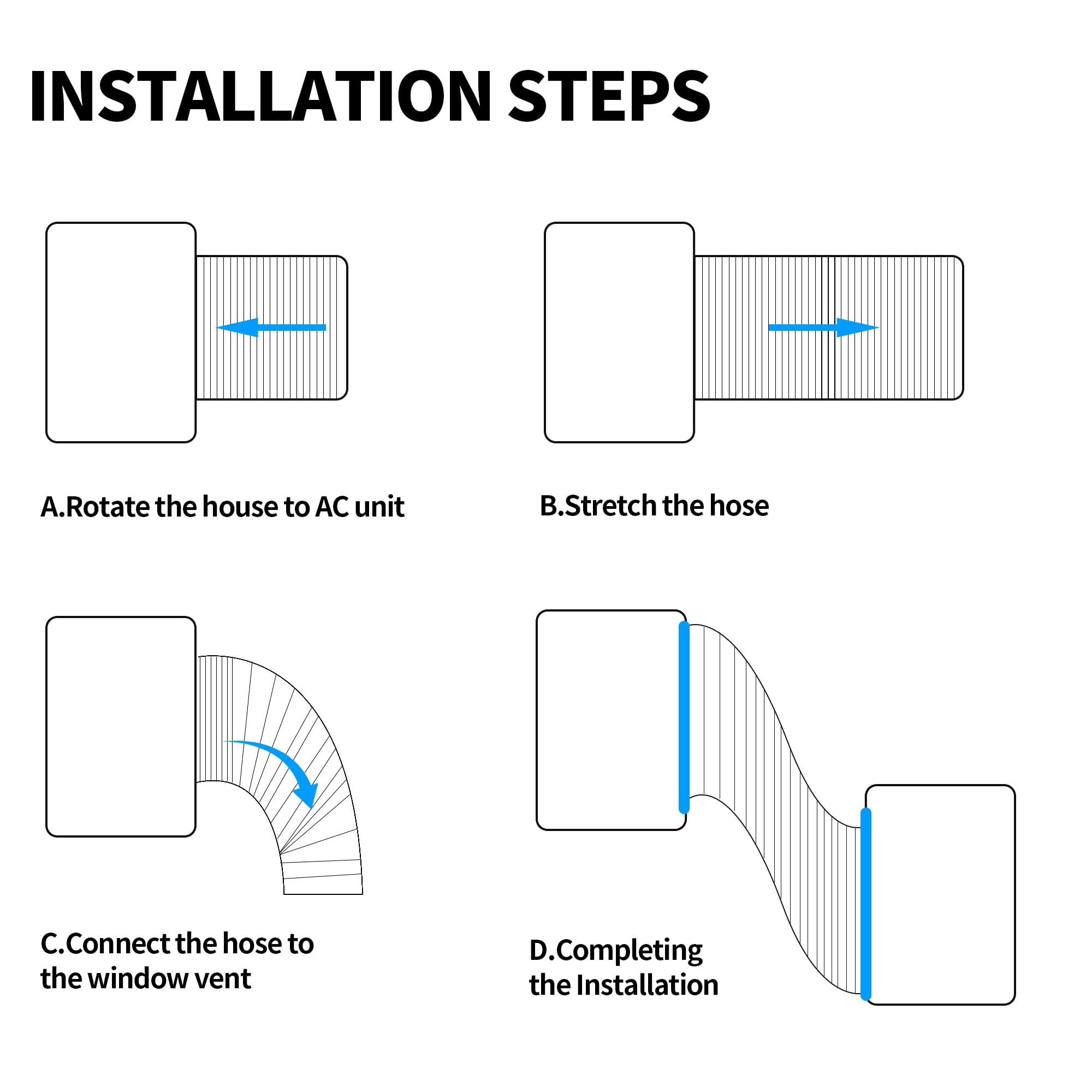 INSTALLATION STEPS

A.Rotate the house to AC unit

B.Stretch the hose

C.Connect the hose to the window vent

D.Completing the Installation