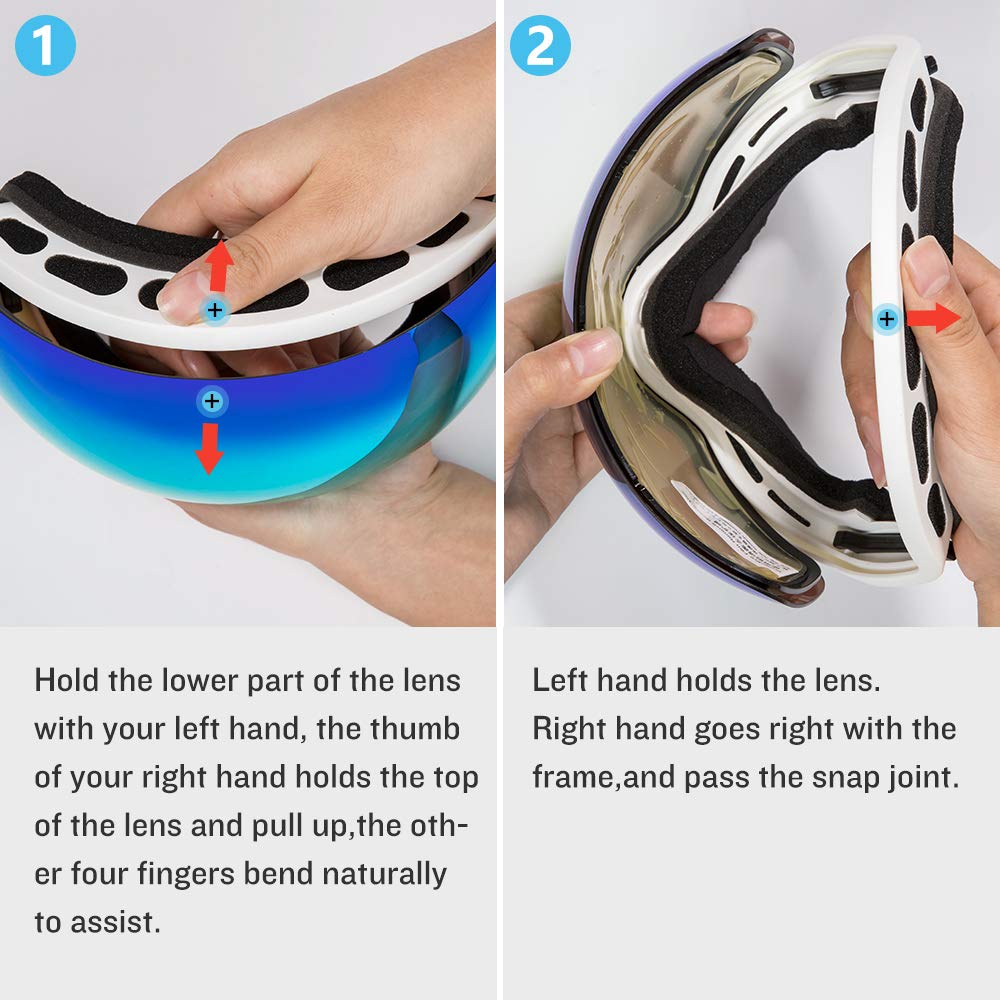 1

Hold the lower part of the lens with your left hand, the thumb of your right hand holds the top of the lens and pull up,the other four fingers bend naturally to assist.

2

Left hand holds the lens.
Right hand goes right with the frame,and pass the snap joint.