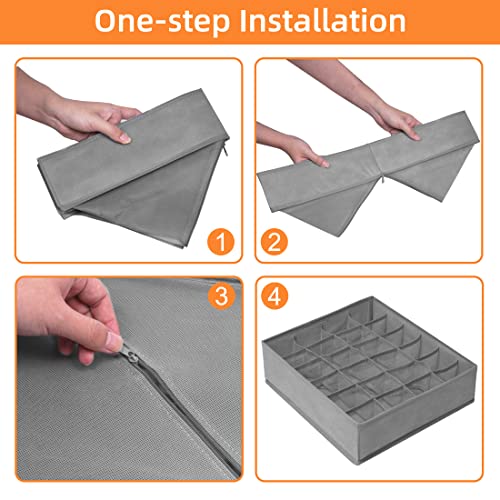 One-step Installation

1

2

3

4