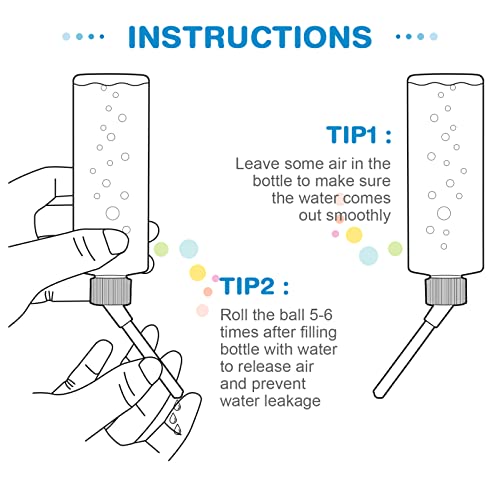 INSTRUCTIONS

TIP1 :

Leave some air in the bottle to make sure the water comes out smoothly

TIP2 :

Roll the ball 5-6 times after filling bottle with water to release air and prevent water leakage