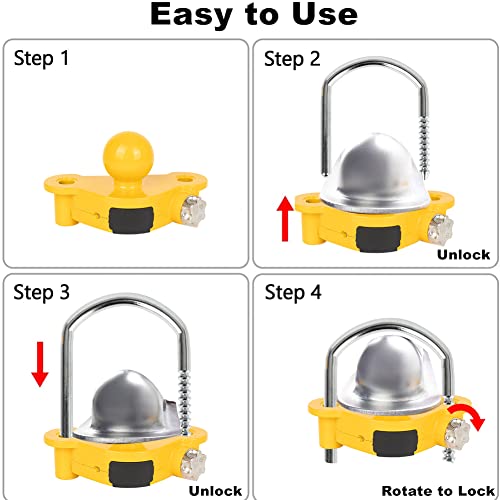 Easy to Use

Step 1

Step 2

Unlock

Step 3

Unlock

Step 4

Rotate to Lock