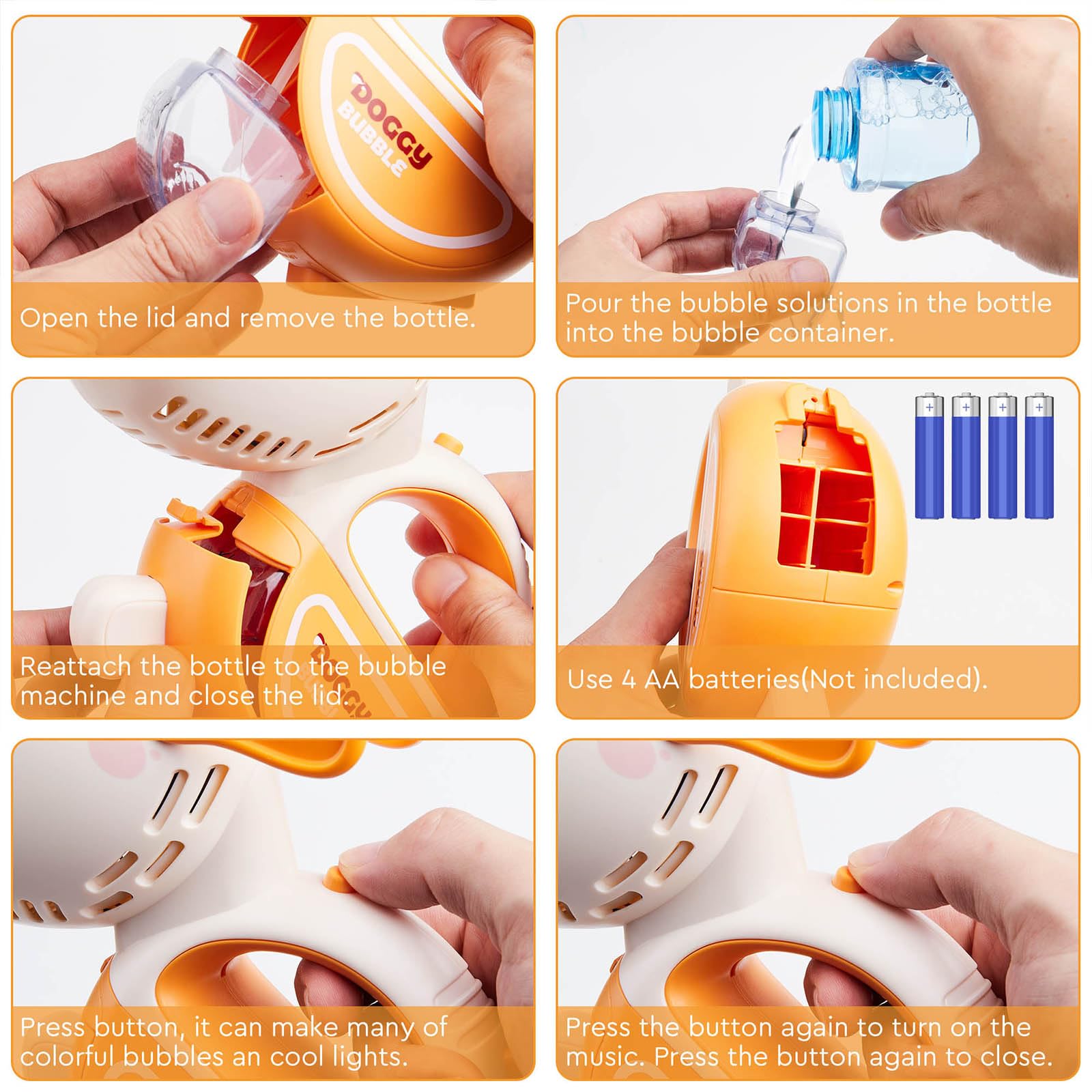 DOGGY
BUBBLE

Open the lid and remove the bottle.

Pour the bubble solutions in the bottle into the bubble container.

Reattach the bottle to the bubble machine and close the lid.

Use 4 AA batteries(Not included).

Press button, it can make many of colorful bubbles an cool lights.

Press the button again to turn on the music. Press the button again to close.