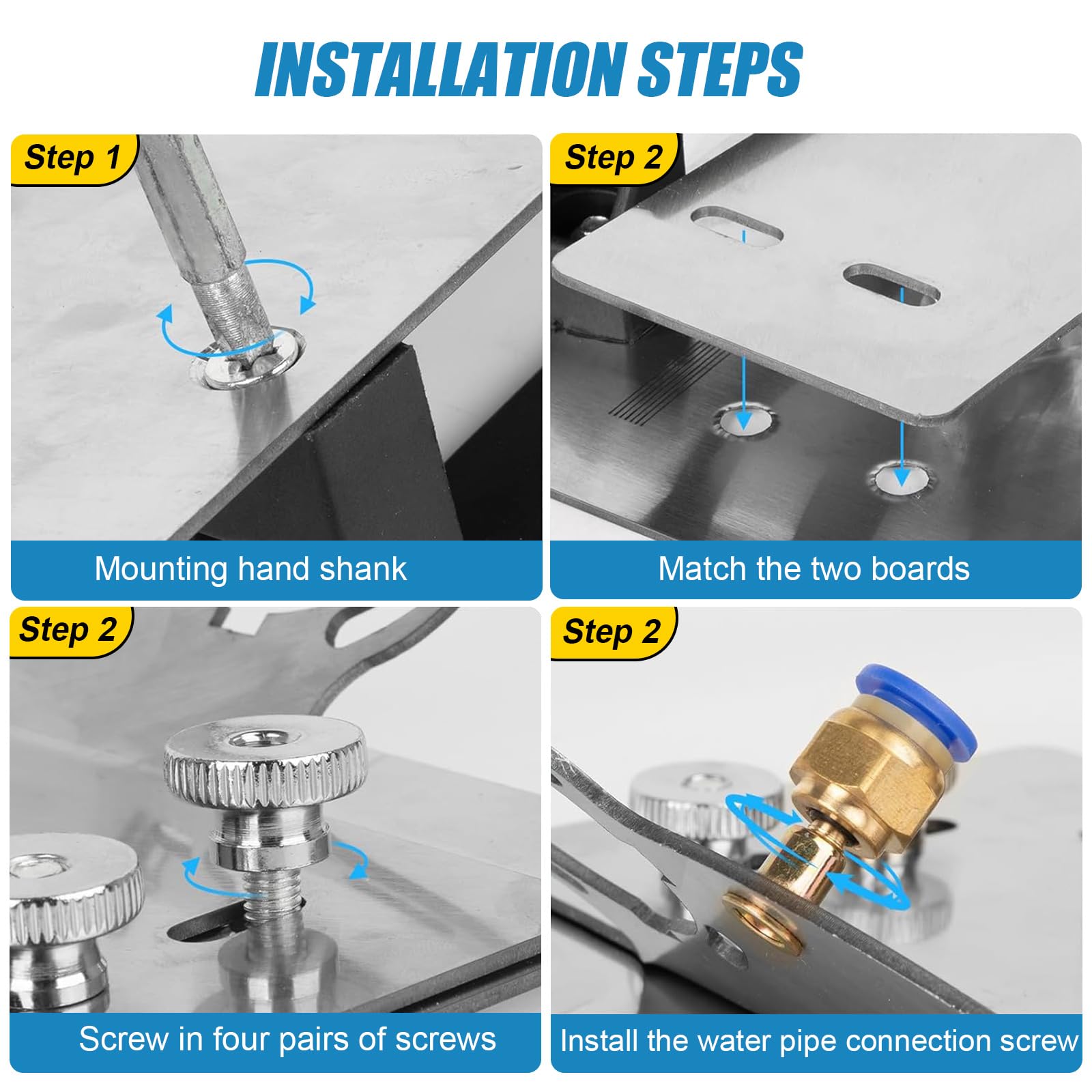 INSTALLATION STEPS

Step 1

Mounting hand shank

Step 2

Match the two boards

Step 2

Screw in four pairs of screws

Step 2

Install the water pipe connection screw