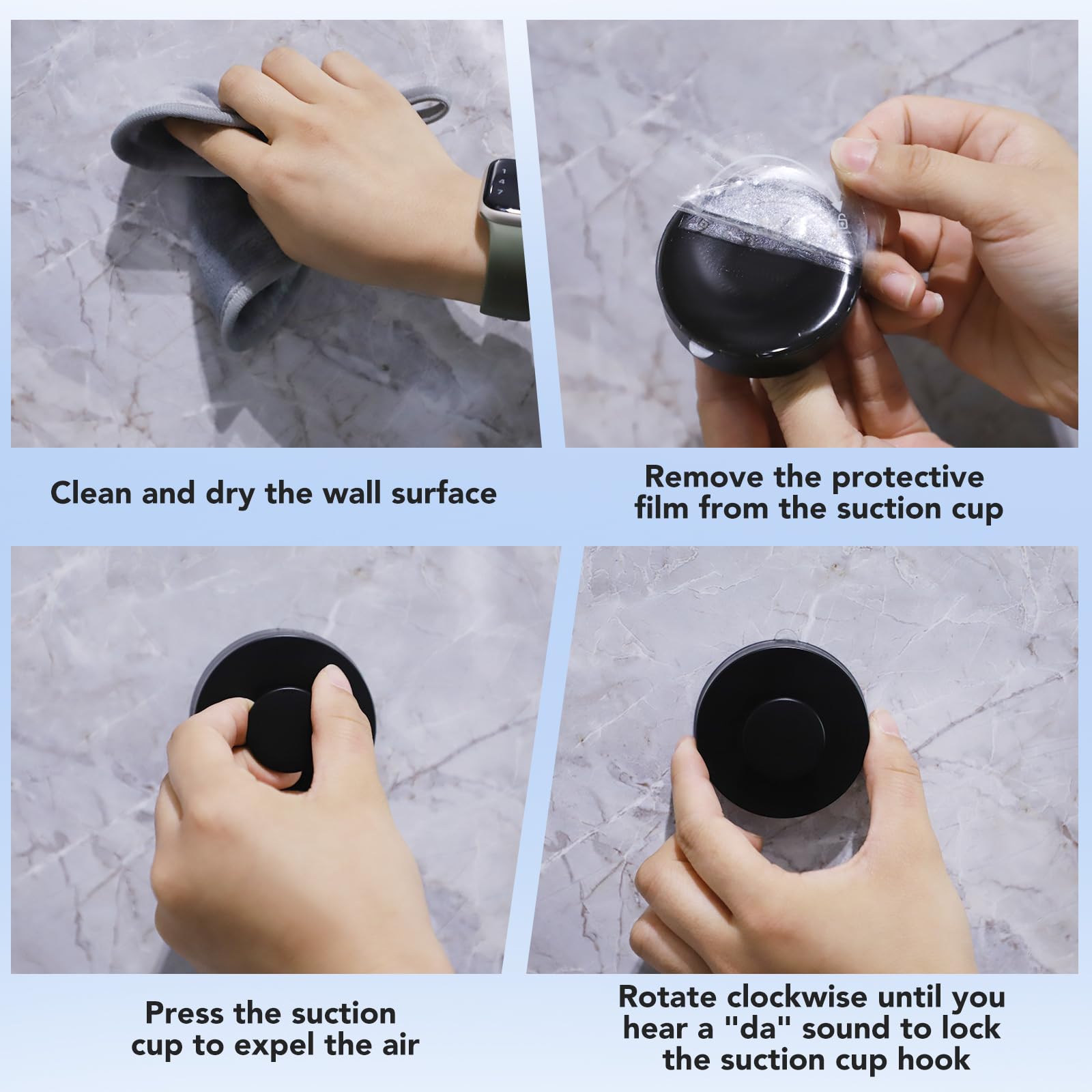 Clean and dry the wall surface

Remove the protective film from the suction cup

Press the suction cup to expel the air

Rotate clockwise until you hear a "da" sound to lock the suction cup hook