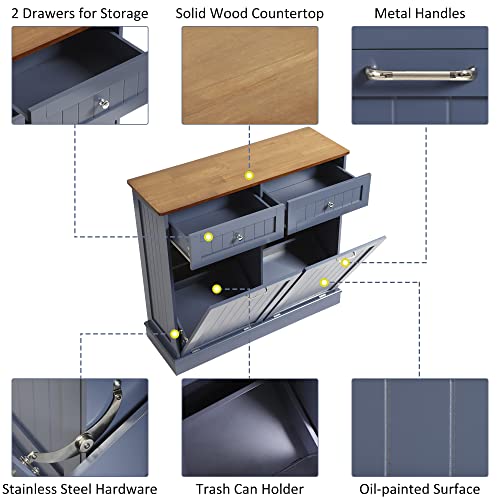 2 Drawers for Storage

Solid Wood Countertop

Metal Handles

Stainless Steel Hardware

Trash Can Holder

Oil-painted Surface