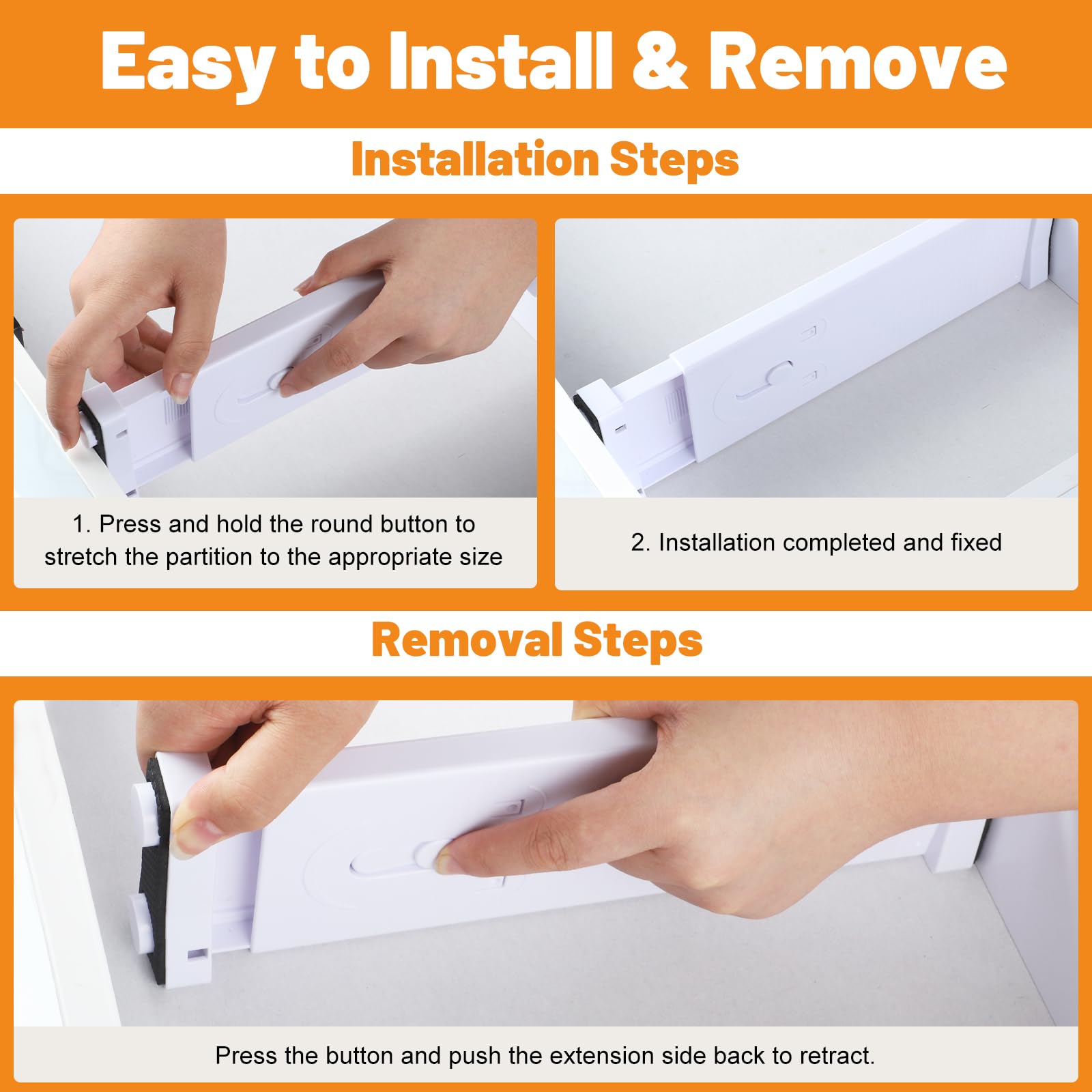 Easy to Install & Remove

Installation Steps

1. Press and hold the round button to stretch the partition to the appropriate size

2. Installation completed and fixed

Removal Steps

Press the button and push the extension side back to retract.