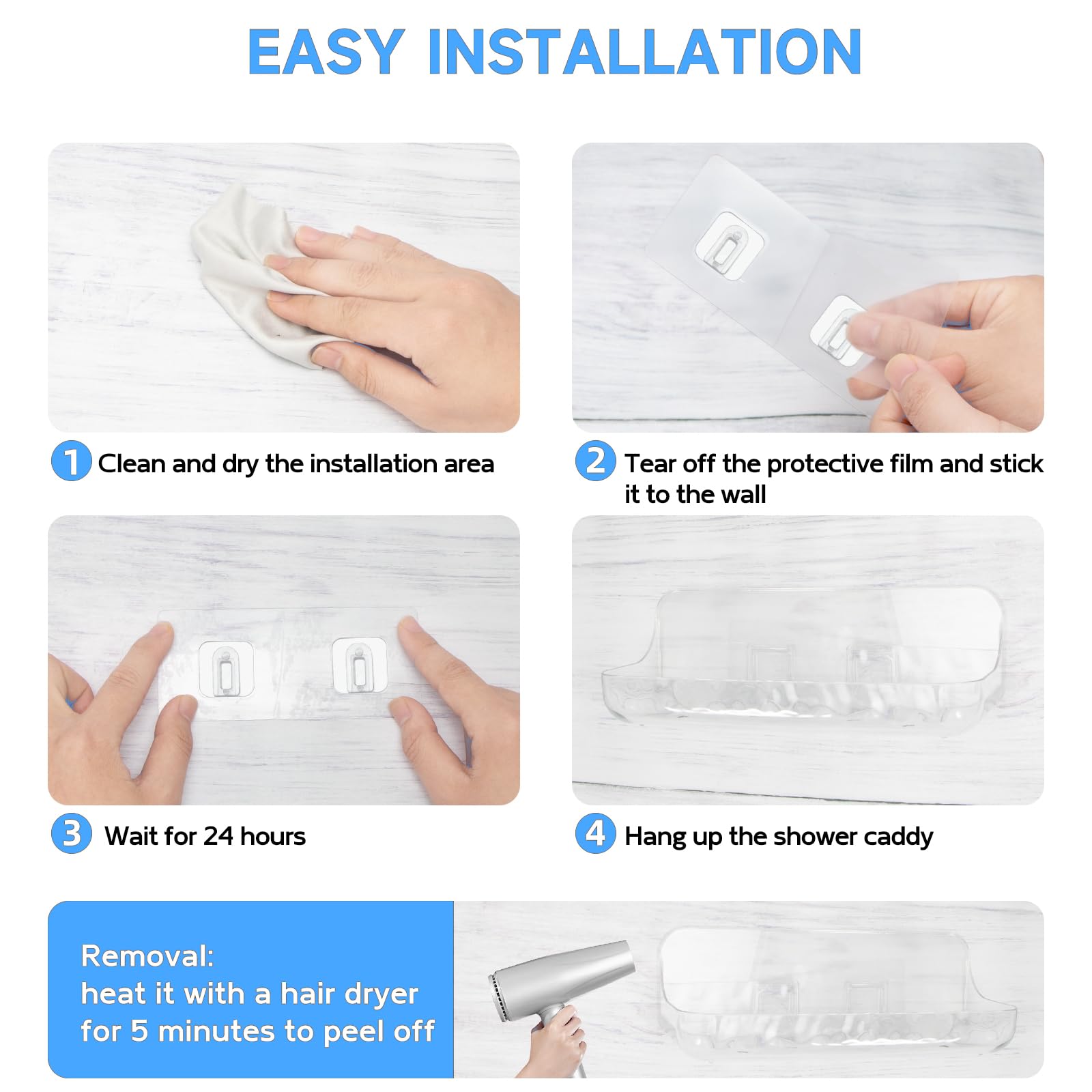 EASY INSTALLATION

1 Clean and dry the installation area

2 Tear off the protective film and stick it to the wall

3 Wait for 24 hours

4 Hang up the shower caddy

Removal:
heat it with a hair dryer for 5 minutes to peel off