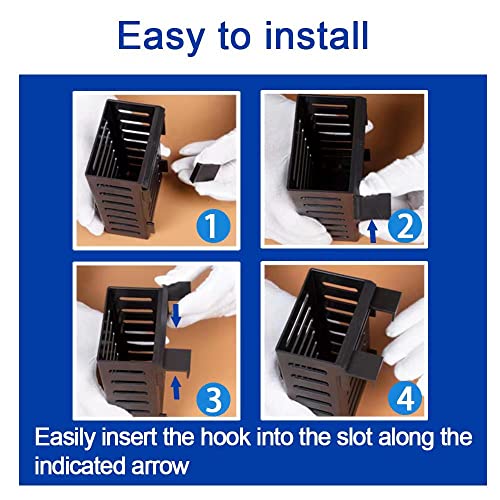 Easy to install

1

2

3

4

Easily insert the hook into the slot along the indicated arrow