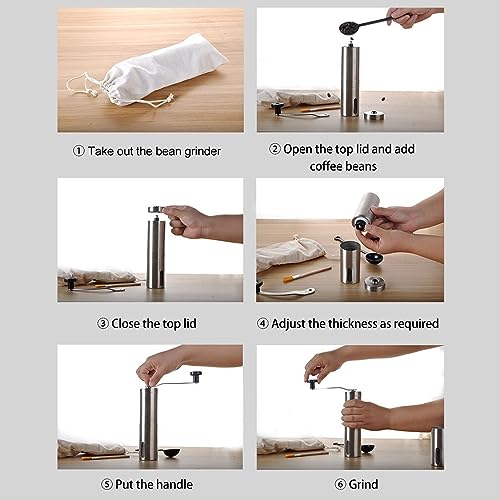 ① Take out the bean grinder

② Open the top lid and add coffee beans

③ Close the top lid

④ Adjust the thickness as required

⑤ Put the handle

⑥ Grind