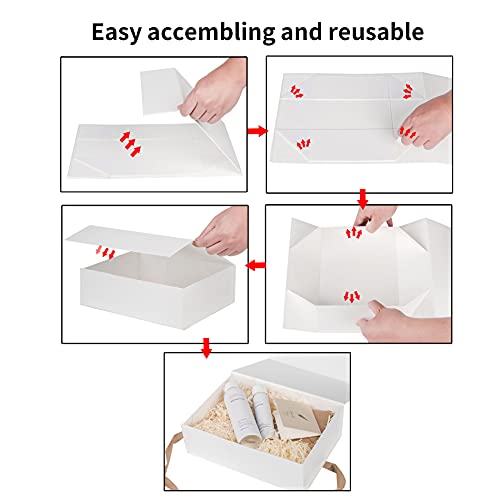 Easy accembling and reusable