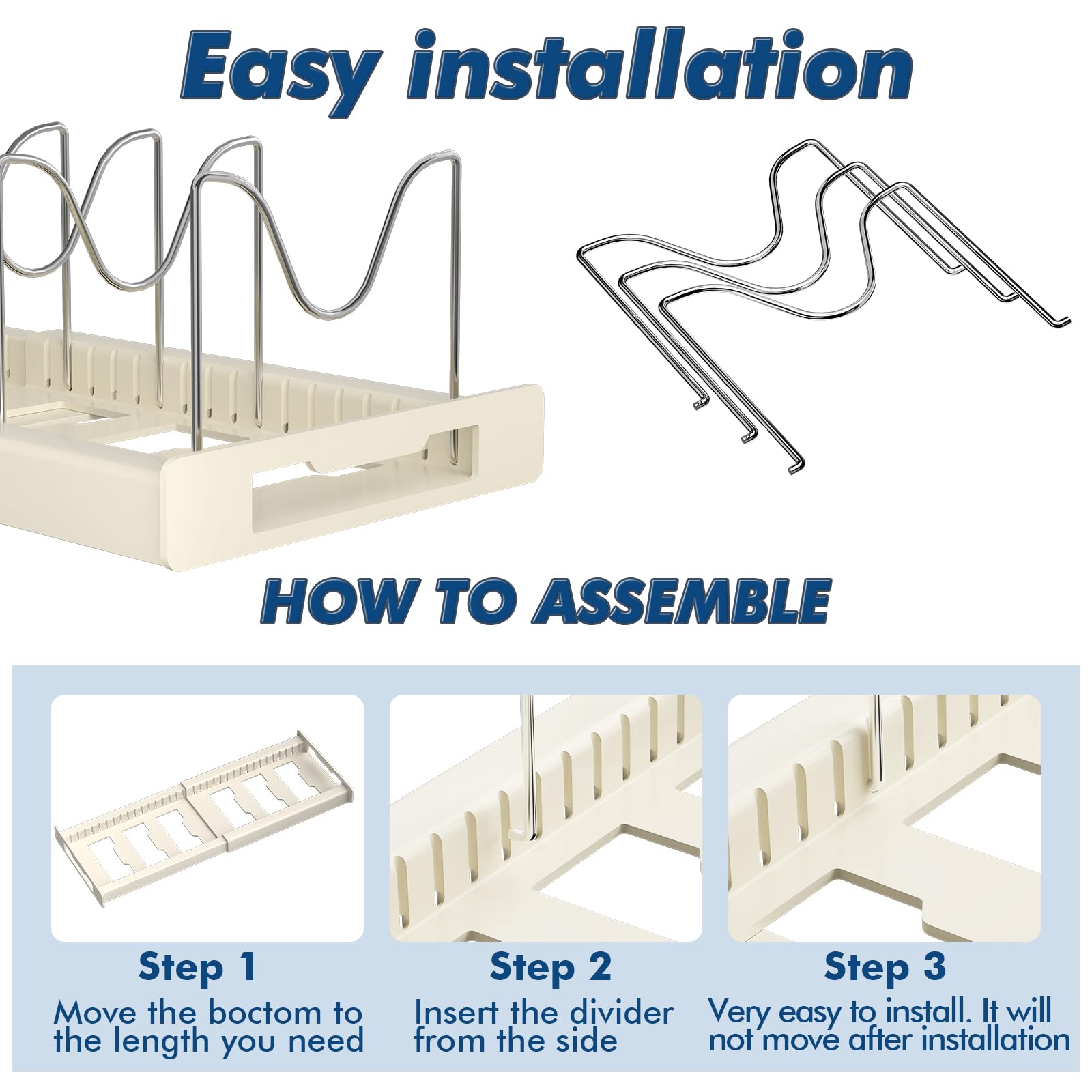 Easy installation

HOW TO ASSEMBLE

Step 1
Move the boctom to the length you need

Step 2
Insert the divider from the side

Step 3
Very easy to install. It will not move after installation