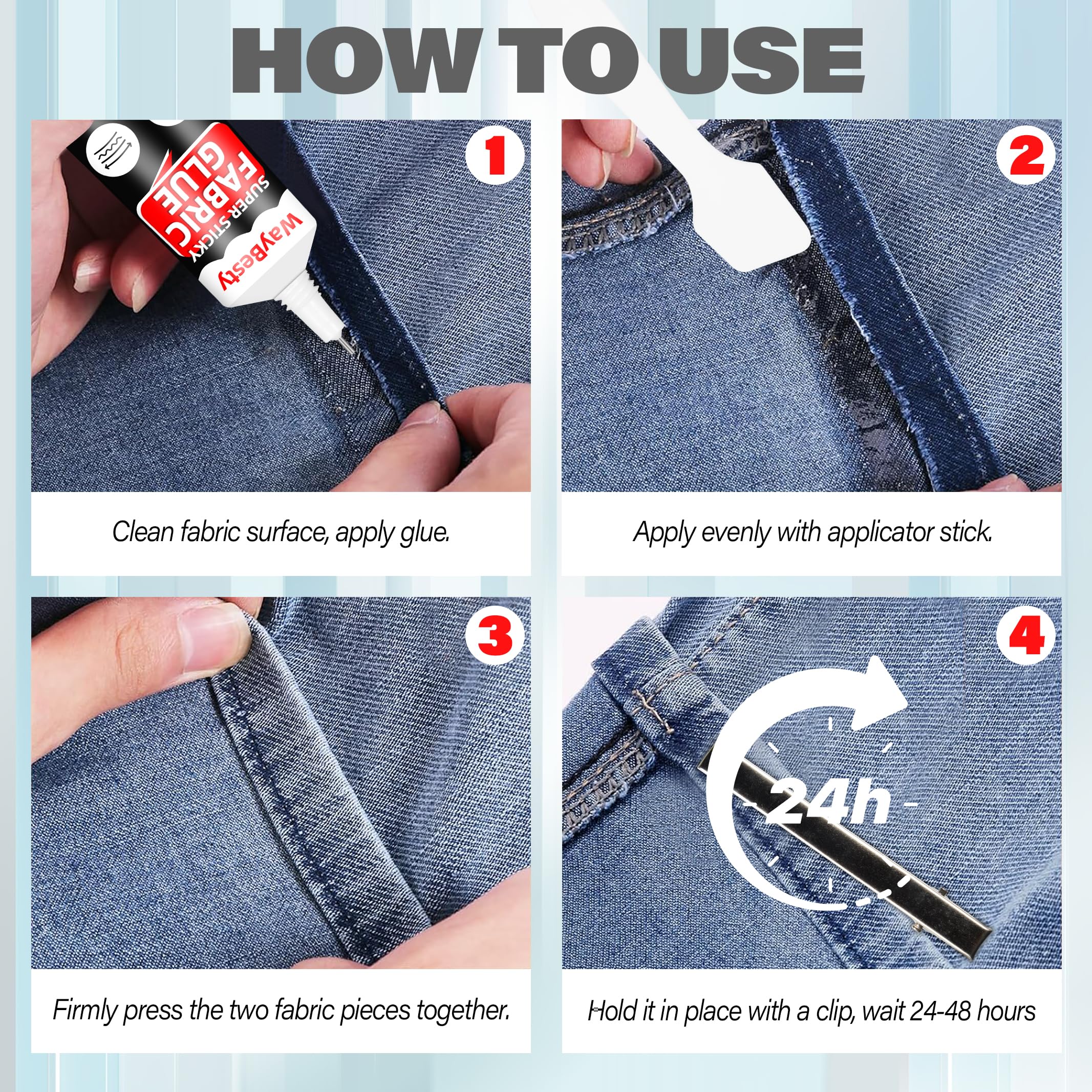 HOW TO USE

1

WayBesty
SUPER STICKY
FABRIC
GLUE

Clean fabric surface, apply glue.

2

Apply evenly with applicator stick.

3

Firmly press the two fabric pieces together.

4

24h

Hold it in place with a clip, wait 24-48 hours