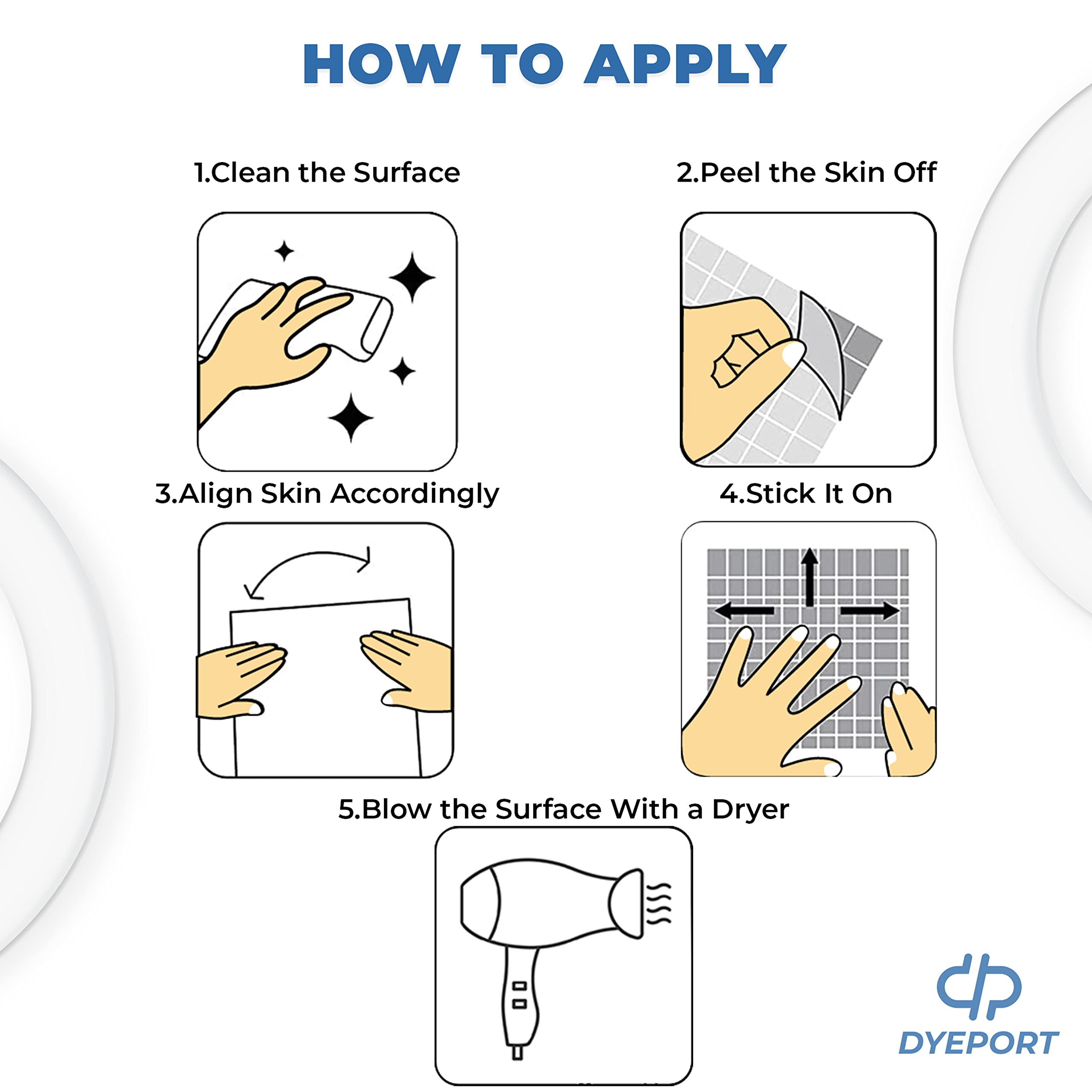 HOW TO APPLY

1.Clean the Surface

2.Peel the Skin Off

3.Align Skin Accordingly

4.Stick It On

5.Blow the Surface With a Dryer

DYEPORT