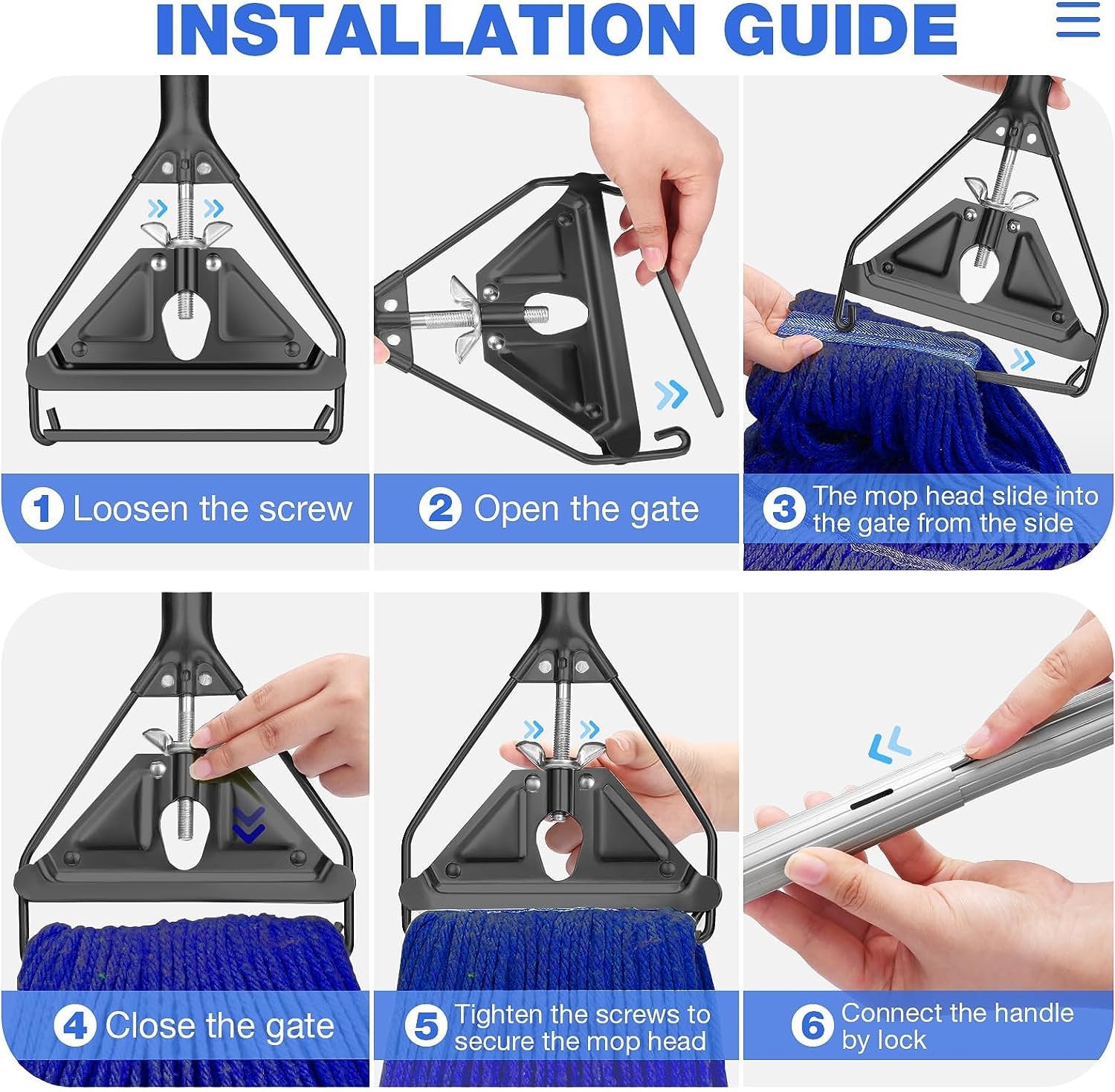 INSTALLATION GUIDE

1 Loosen the screw

2 Open the gate

3 The mop head slide into the gate from the side

4 Close the gate

5 Tighten the screws to secure the mop head

6 Connect the handle by lock