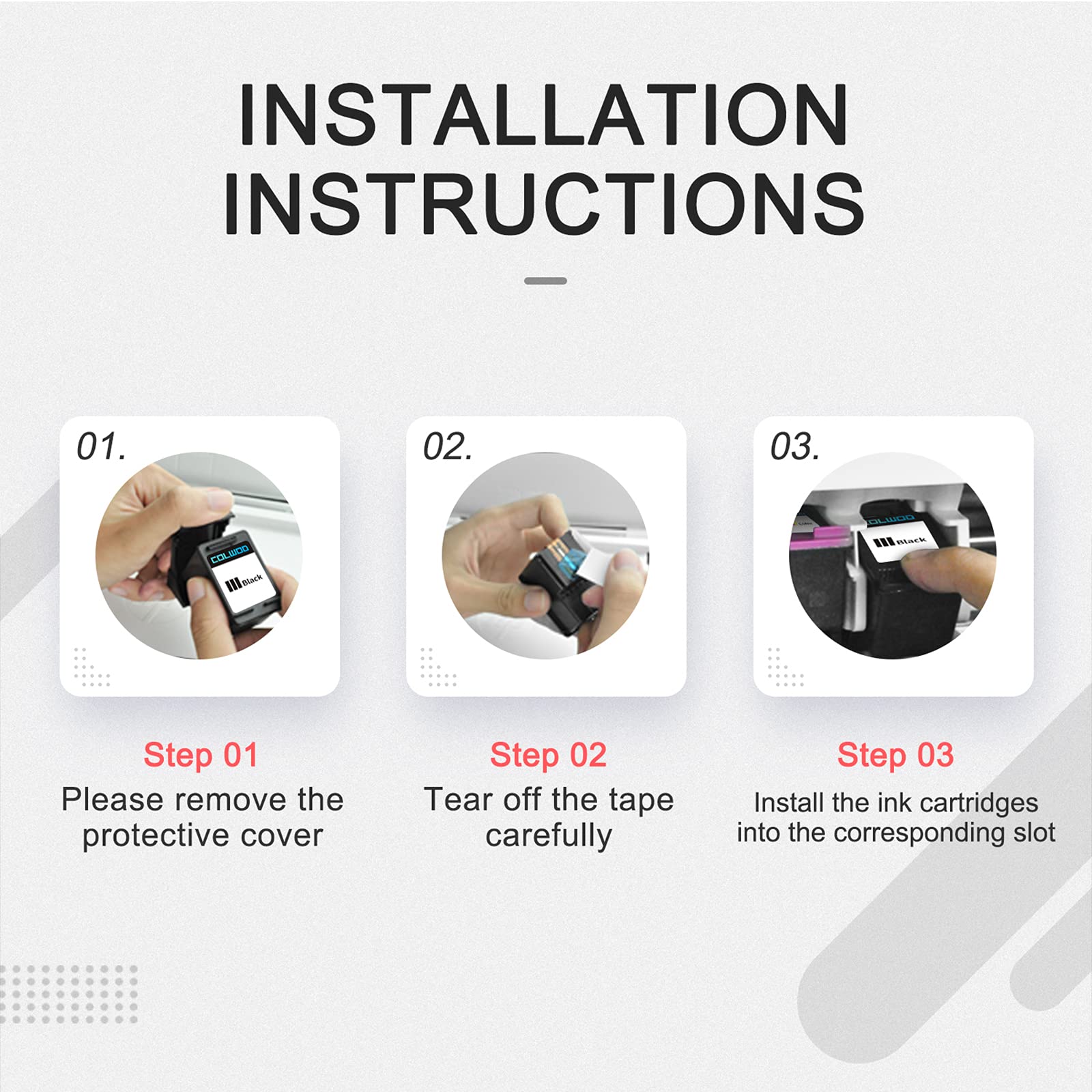 INSTALLATION INSTRUCTIONS

01.

COLWOO

Black

02.

03.

COLWOO

Black

Step 01
Please remove the protective cover

Step 02
Tear off the tape carefully

Step 03
Install the ink cartridges into the corresponding slot